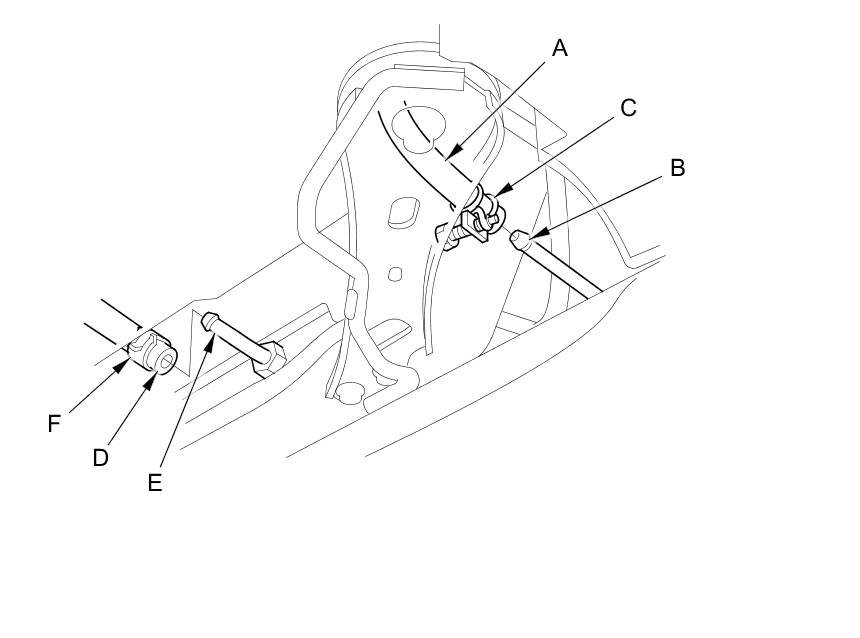 A
C
B
F
D
E