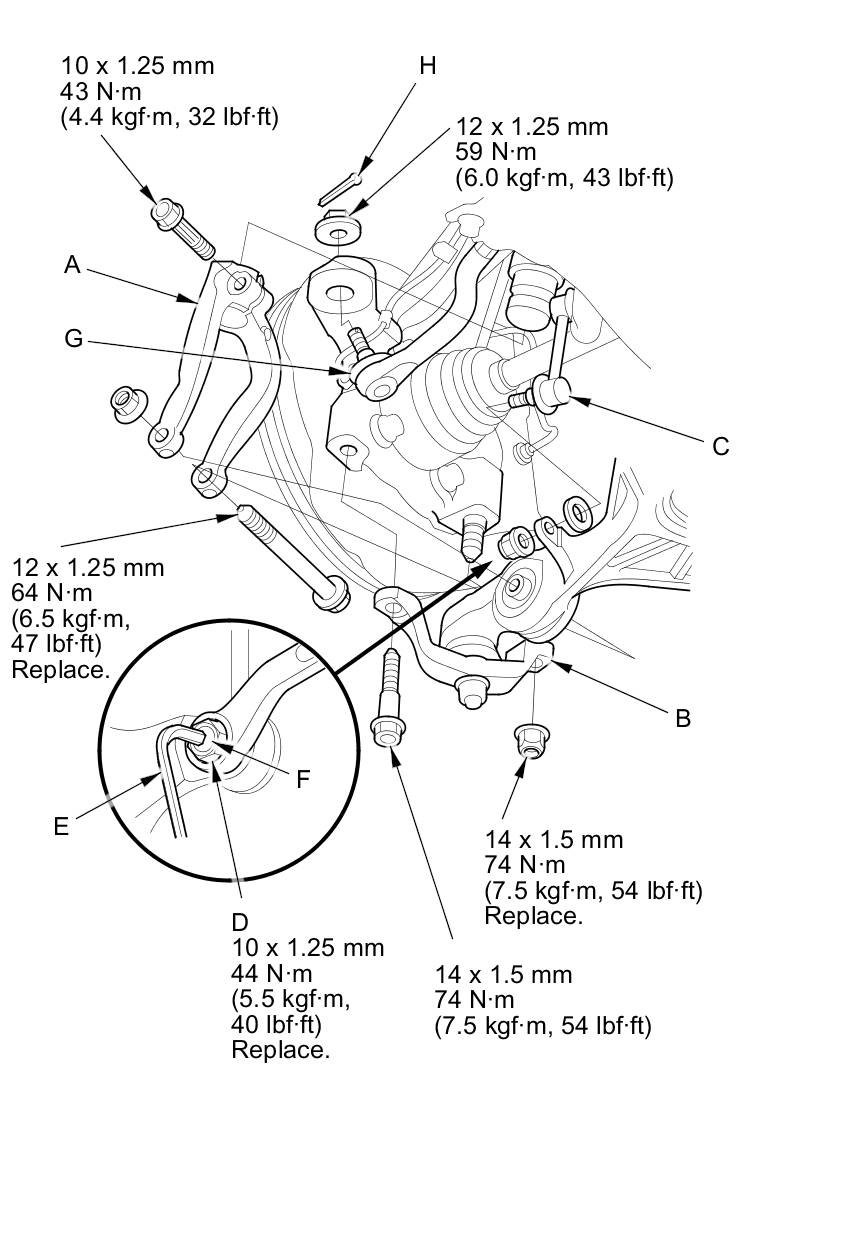 10 x 1.25 mm
43 N·m
(4.4 kgf·m, 32 lbf·ft)

H

12 x 1.25 mm
59 N·m
(6.0 kgf·m, 43 lbf·ft)

A

G

C

12 x 1.25 mm
64 N·m
(6.5 kgf·m,
47 lbf·ft)
Replace.

B

F

E

14 x 1.5 mm
74 N·m
(7.5 kgf·m, 54 lbf·ft)
Replace.

D
10 x 1.25 mm
44 N·m
(5.5 kgf·m,
40 lbf·ft)
Replace.

14 x 1.5 mm
74 N·m
(7.5 kgf·m, 54 lbf·ft)