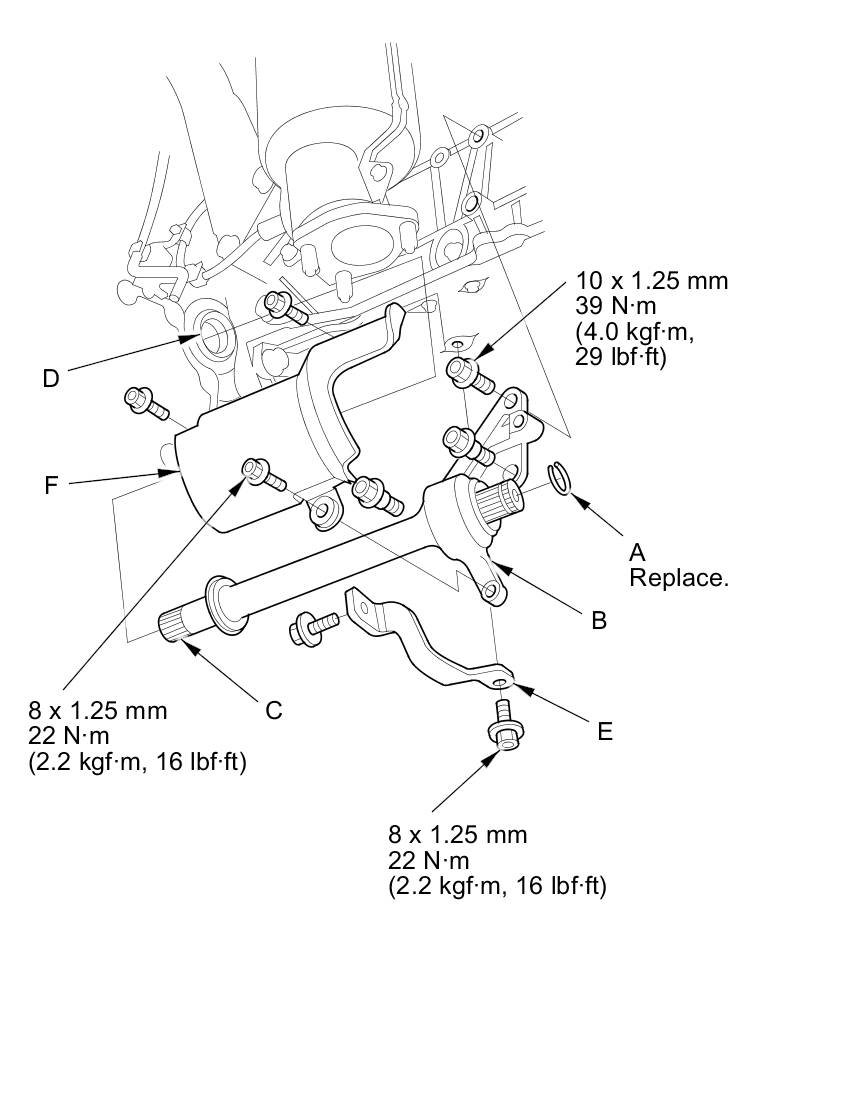 10 x 1.25 mm
39 N·m
(4.0 kgf·m,
29 lbf·ft)

D

F

A
Replace.

B

C

E

8 x 1.25 mm
22 N·m
(2.2 kgf·m, 16 lbf·ft)

8 x 1.25 mm
22 N·m
(2.2 kgf·m, 16 lbf·ft)