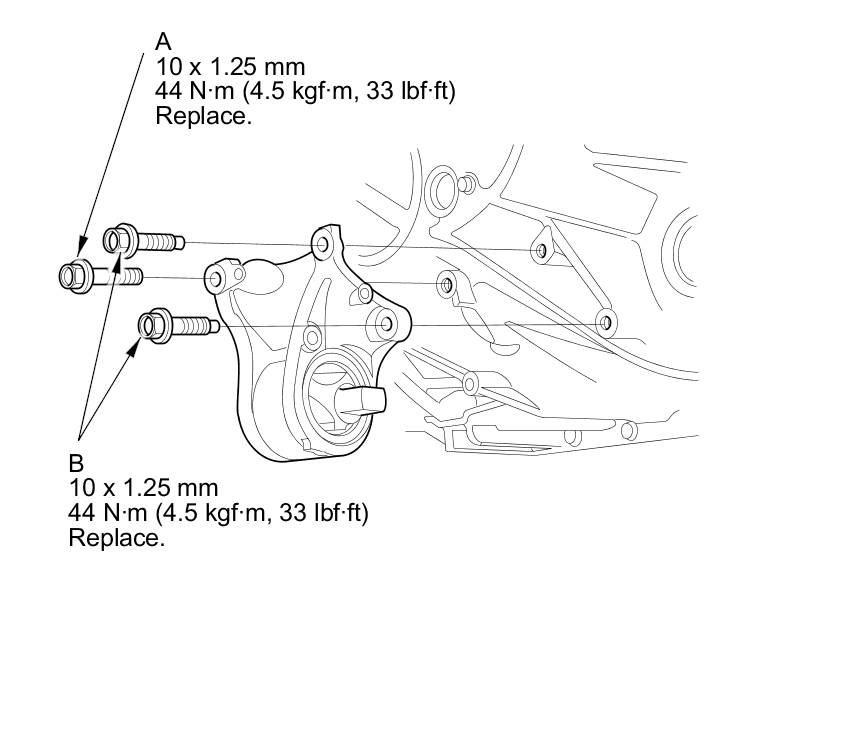 A
10 x 1.25 mm
44 N·m (4.5 kgf·m, 33 lbf·ft)
Replace.

B
10 x 1.25 mm
44 N·m (4.5 kgf·m, 33 lbf·ft)
Replace.