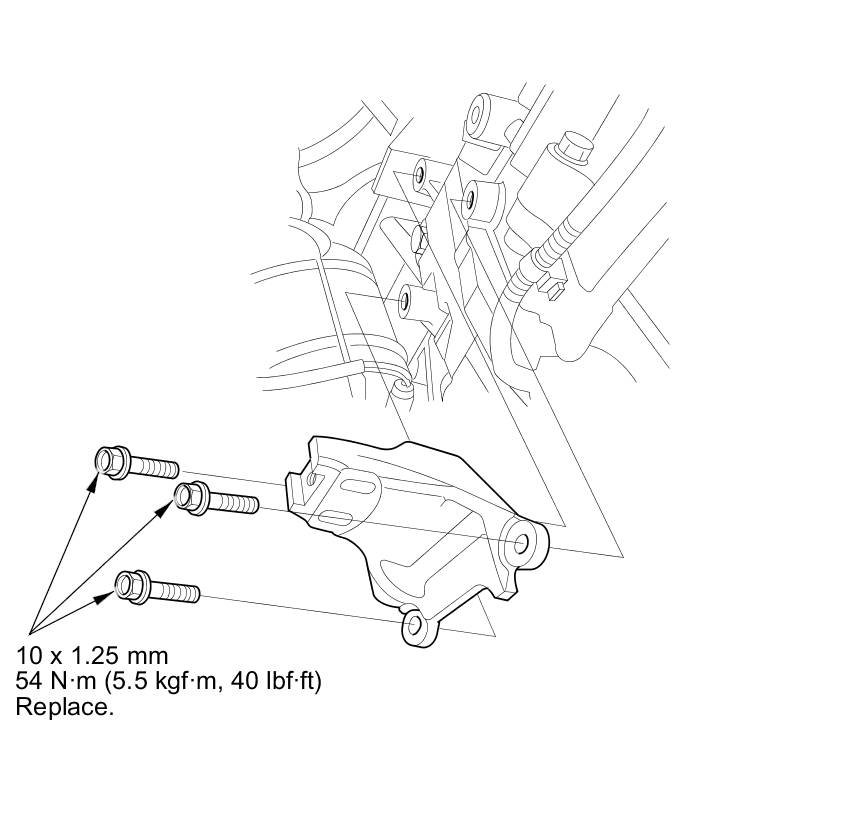 10 x 1.25 mm
54 N·m (5.5 kgf·m, 40 lbf·ft)
Replace.