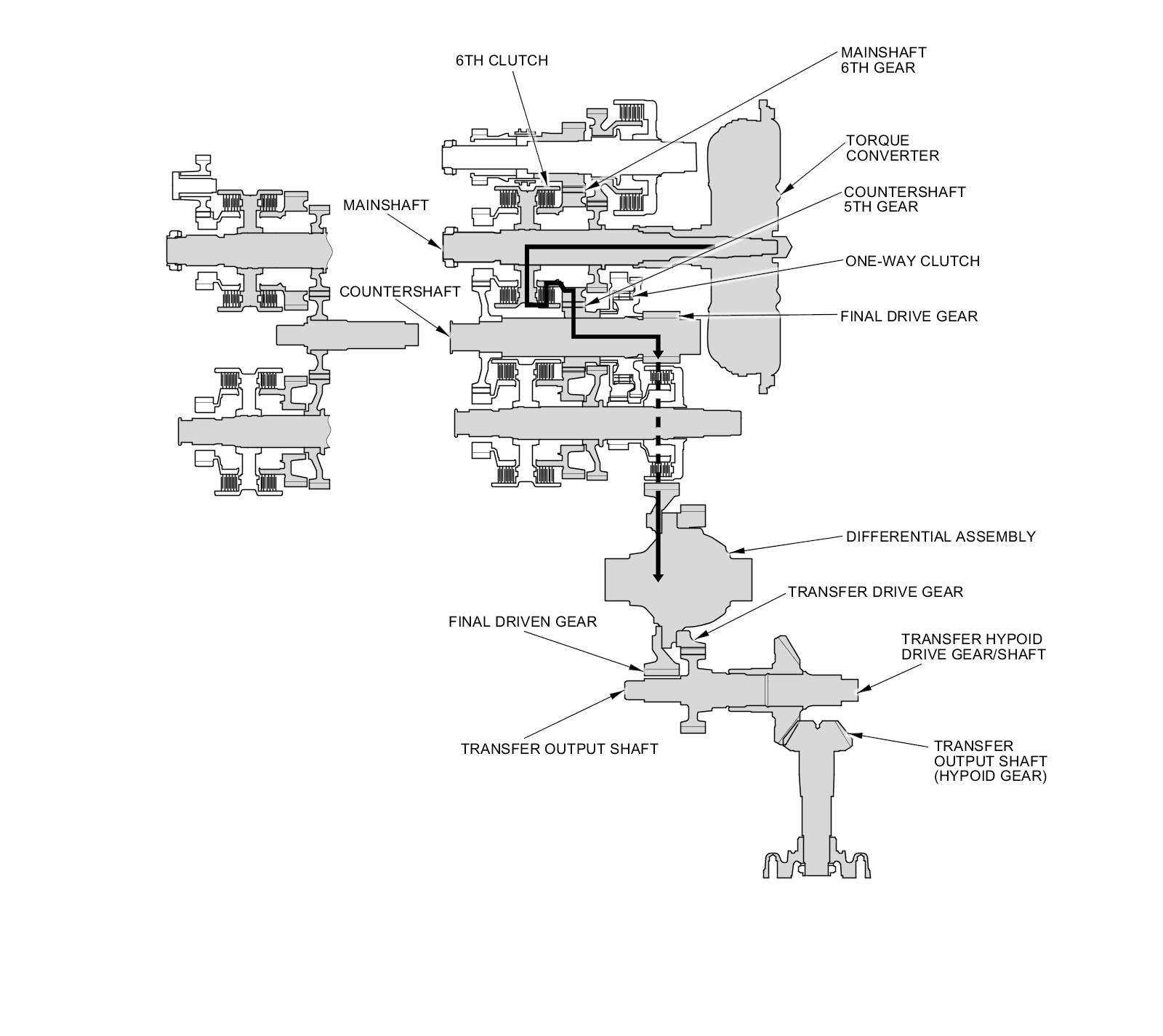 6TH CLUTCH

MAINSHAFT 6TH GEAR

TORQUE CONVERTER

COUNTERSHAFT 5TH GEAR

MAINSHAFT

ONE-WAY CLUTCH

COUNTERSHAFT

FINAL DRIVE GEAR

DIFFERENTIAL ASSEMBLY

TRANSFER DRIVE GEAR

FINAL DRIVEN GEAR

TRANSFER HYPOID DRIVE GEAR/SHAFT

TRANSFER OUTPUT SHAFT

TRANSFER OUTPUT SHAFT (HYPOID GEAR)