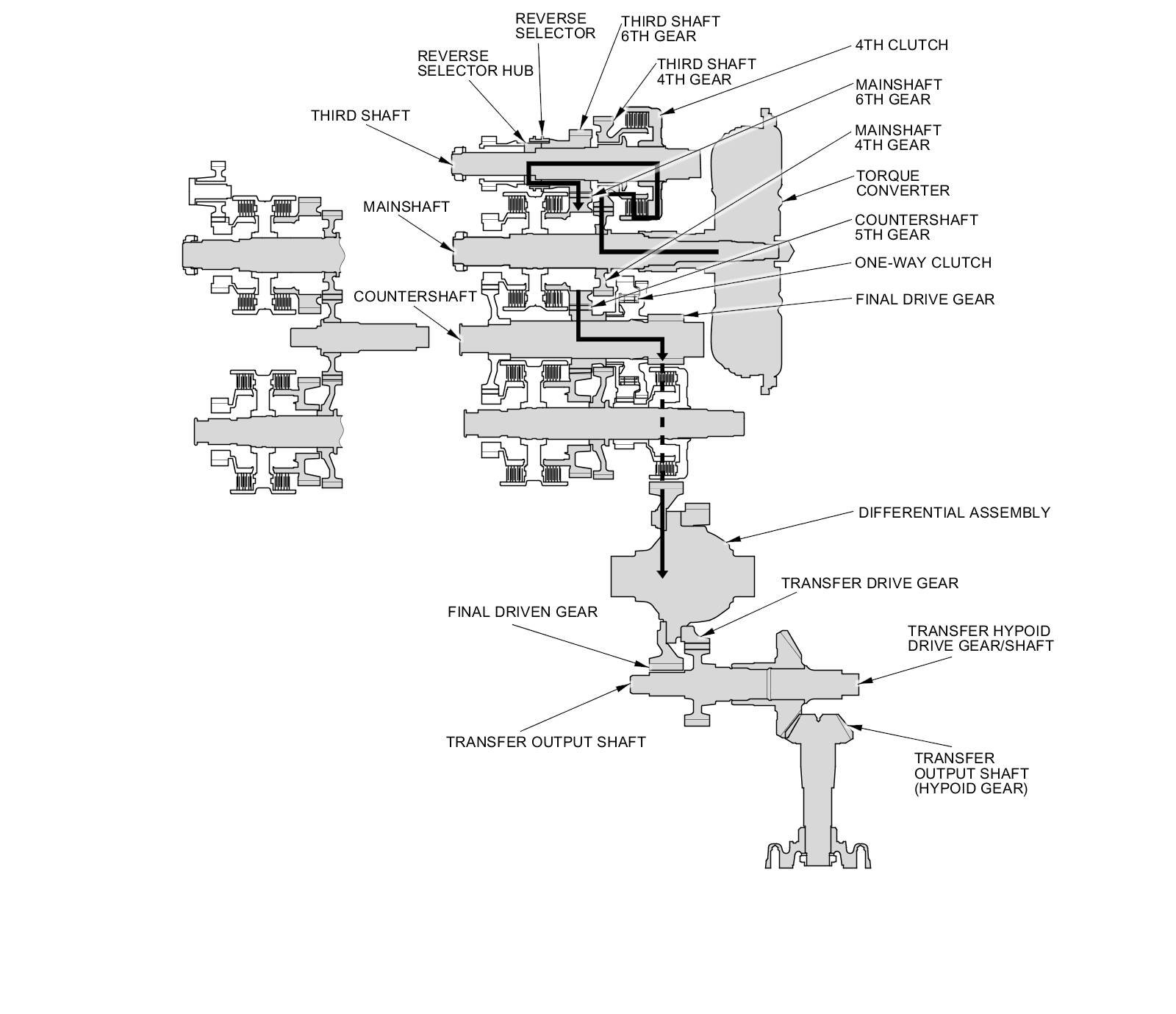 REVERSE SELECTOR

THIRD SHAFT 6TH GEAR

REVERSE SELECTOR HUB

THIRD SHAFT 4TH GEAR

4TH CLUTCH

MAINSHAFT 6TH GEAR

THIRD SHAFT

MAINSHAFT 4TH GEAR

TORQUE CONVERTER

MAINSHAFT

COUNTERSHAFT 5TH GEAR

ONE-WAY CLUTCH

COUNTERSHAFT

FINAL DRIVE GEAR

DIFFERENTIAL ASSEMBLY

TRANSFER DRIVE GEAR

FINAL DRIVEN GEAR

TRANSFER HYPOID DRIVE GEAR/SHAFT

TRANSFER OUTPUT SHAFT

TRANSFER OUTPUT SHAFT (HYPOID GEAR)