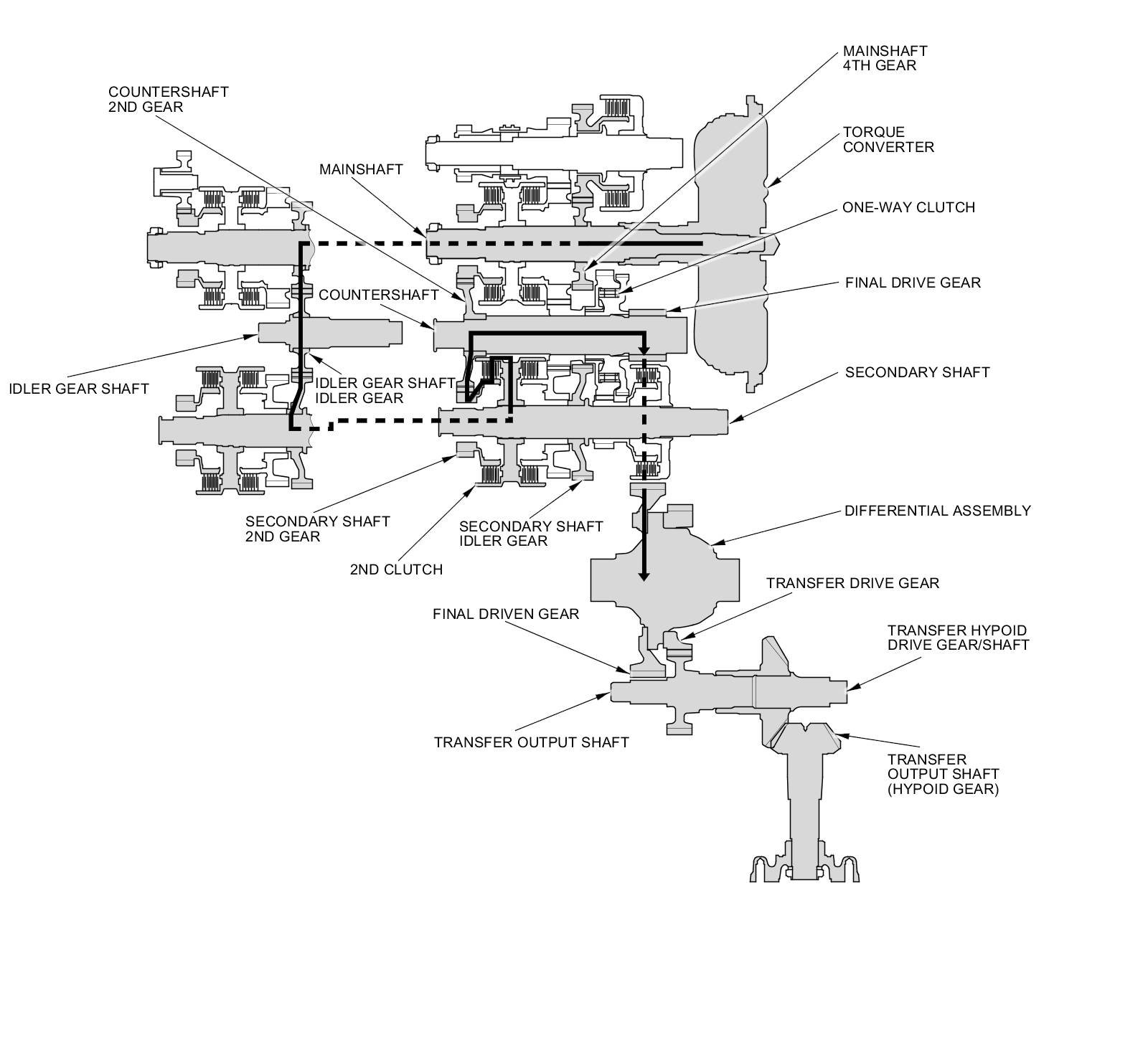 MAINSHAFT
4TH GEAR

COUNTERSHAFT
2ND GEAR

TORQUE
CONVERTER

MAINSHAFT

ONE-WAY CLUTCH

FINAL DRIVE GEAR

COUNTERSHAFT

IDLER GEAR SHAFT

IDLER GEAR SHAFT
IDLER GEAR

SECONDARY SHAFT

SECONDARY SHAFT
2ND GEAR

SECONDARY SHAFT
IDLER GEAR

DIFFERENTIAL ASSEMBLY

2ND CLUTCH

TRANSFER DRIVE GEAR

FINAL DRIVEN GEAR

TRANSFER HYPOID
DRIVE GEAR/SHAFT

TRANSFER OUTPUT SHAFT

TRANSFER
OUTPUT SHAFT
(HYPOID GEAR)