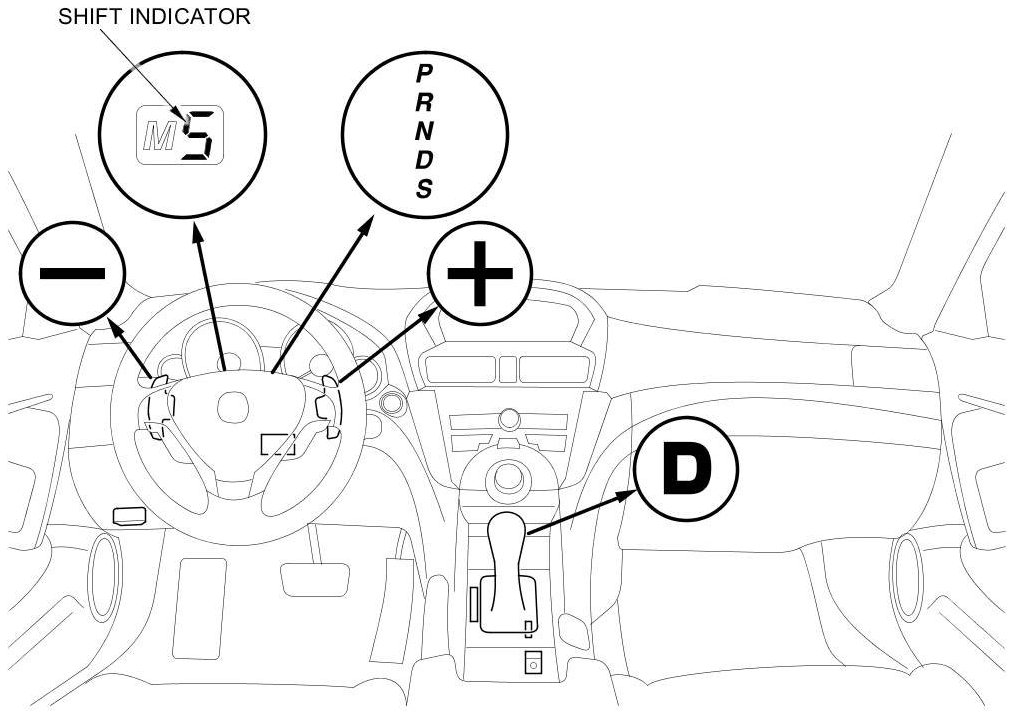 SHIFT INDICATOR

M 5

P
R
N
D
S

−

+

D