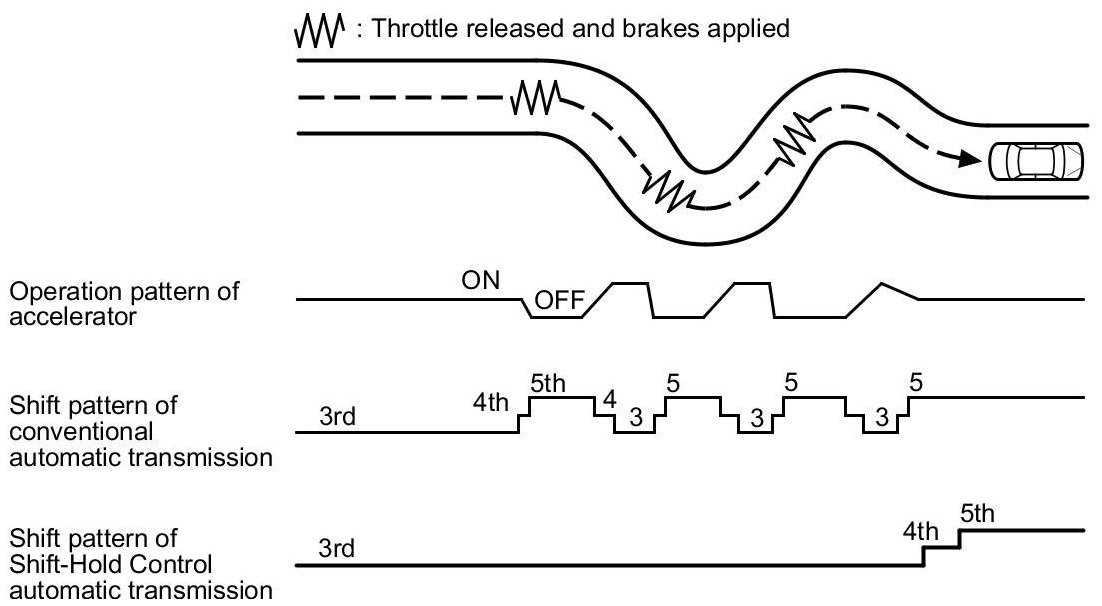 : Throttle released and brakes applied

Operation pattern of accelerator

ON

OFF

Shift pattern of conventional automatic transmission

3rd

4th

5th

4

3

5

3

5

3

5

Shift pattern of Shift-Hold Control automatic transmission

3rd

4th

5th