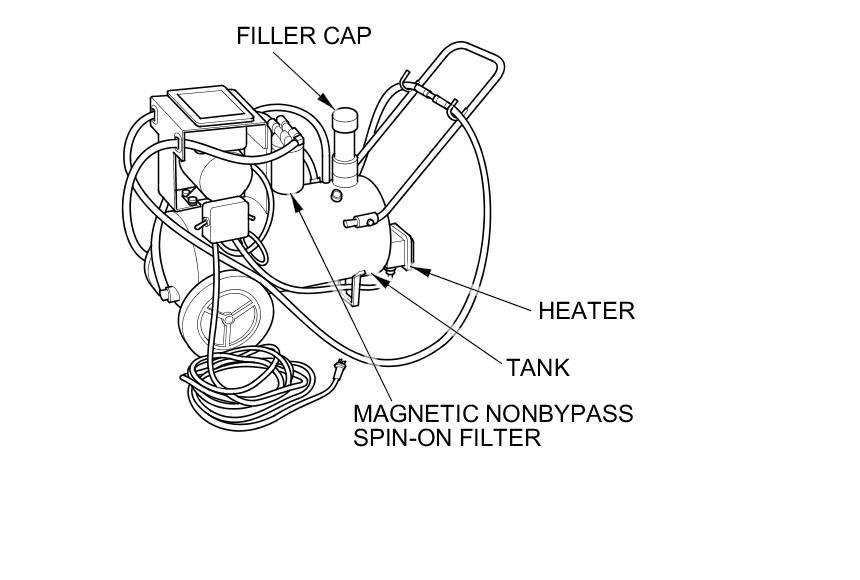 FILLER CAP

HEATER

TANK

MAGNETIC NONBYPASS SPIN-ON FILTER