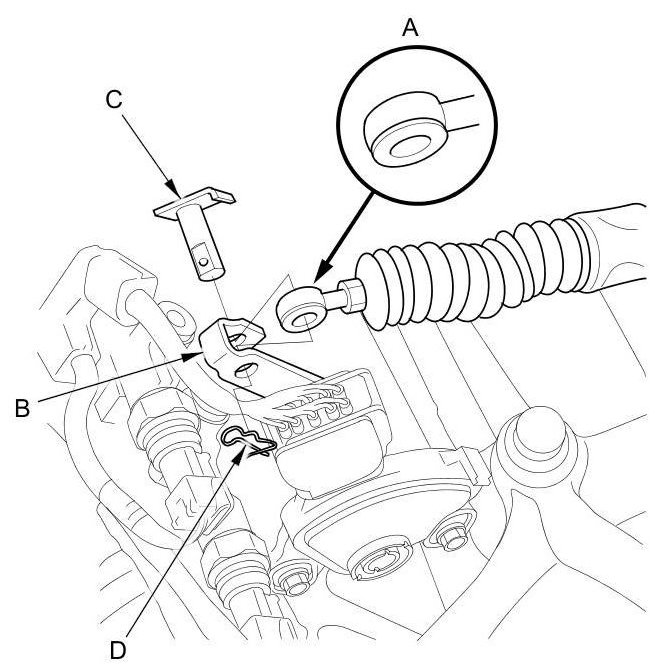 A
C
B
D