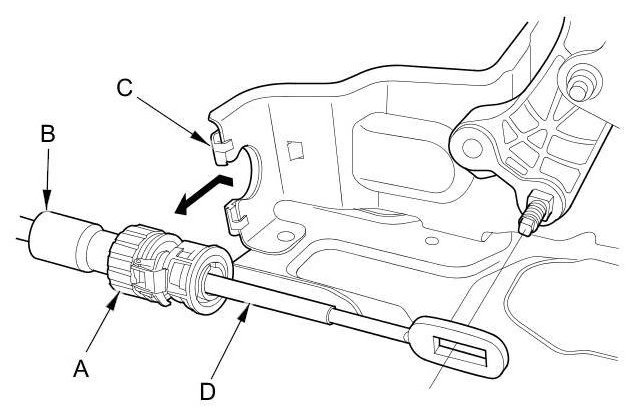 C
B
A
D