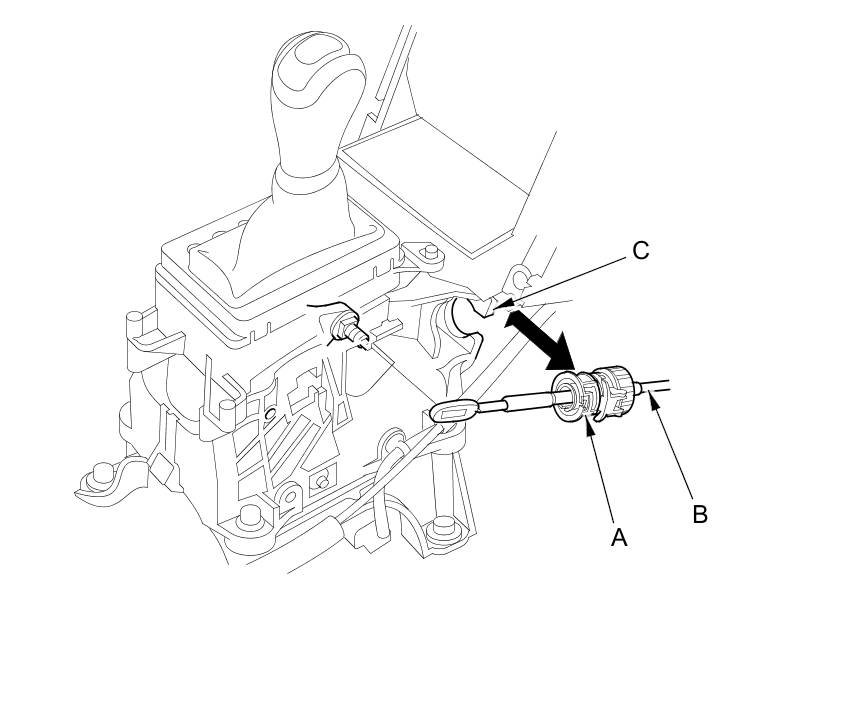 C
A
B