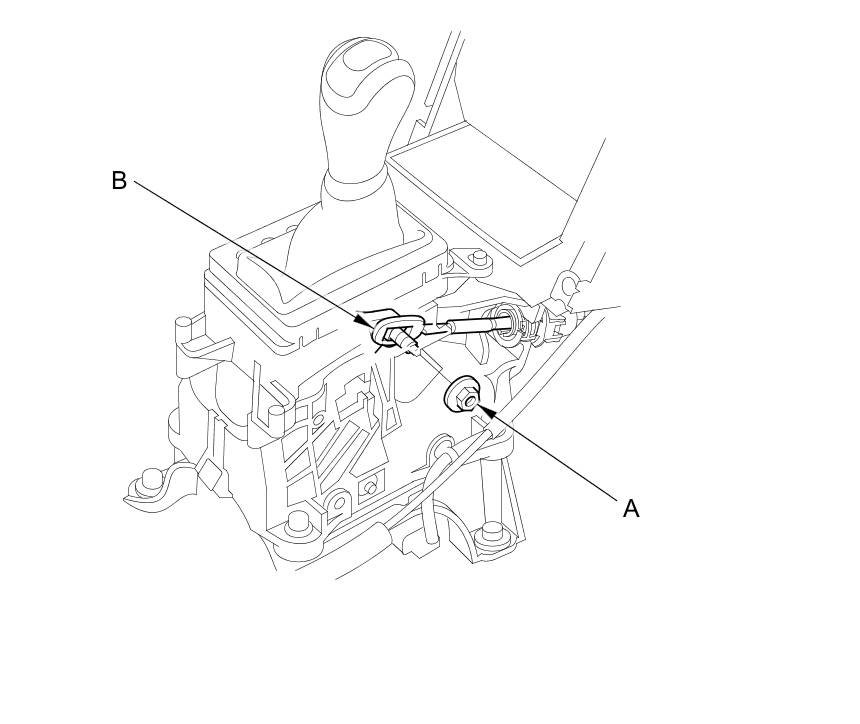 B

A