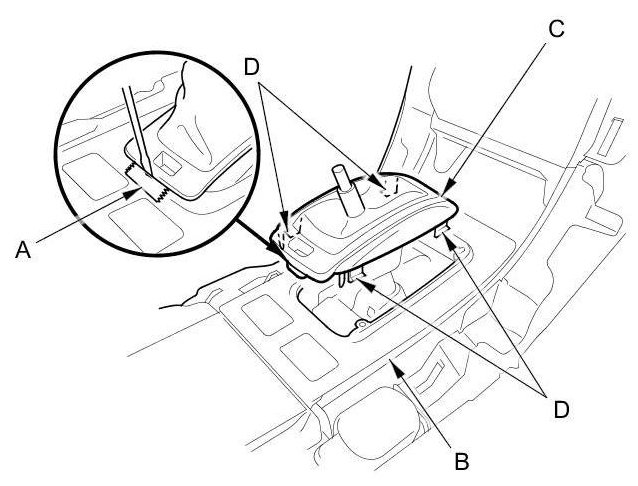 D
C
A
D
B