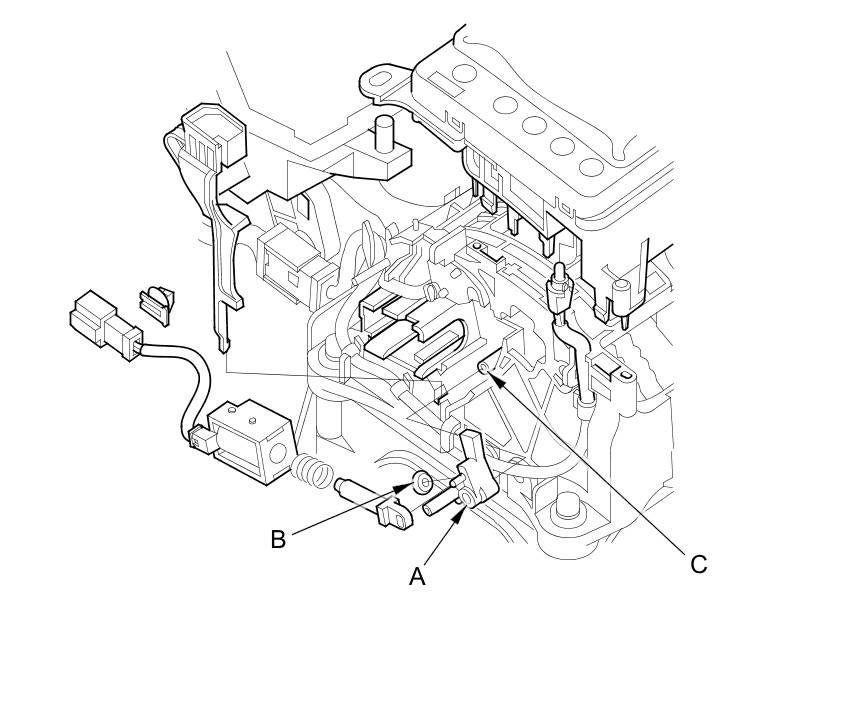 B
A
C