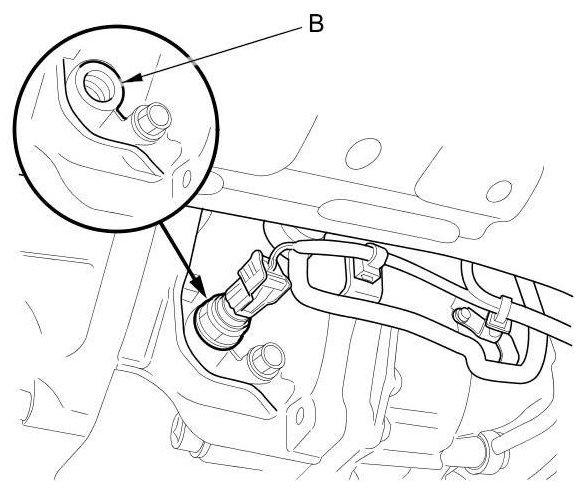 B