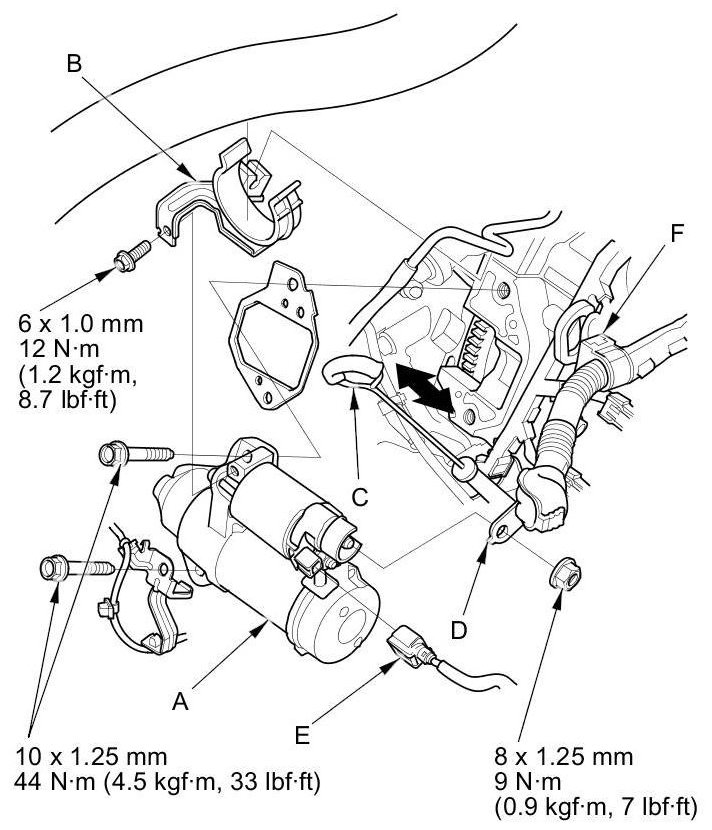 B

F

6 x 1.0 mm
12 N·m
(1.2 kgf·m,
8.7 lbf·ft)

C

D

A

E

10 x 1.25 mm
44 N·m (4.5 kgf·m, 33 lbf·ft)

8 x 1.25 mm
9 N·m
(0.9 kgf·m, 7 lbf·ft)