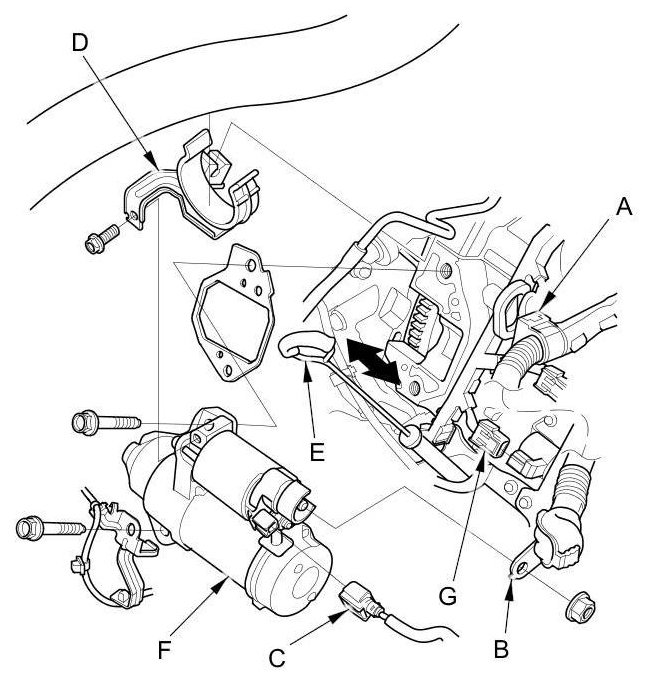 D
A
E
G
F
C
B