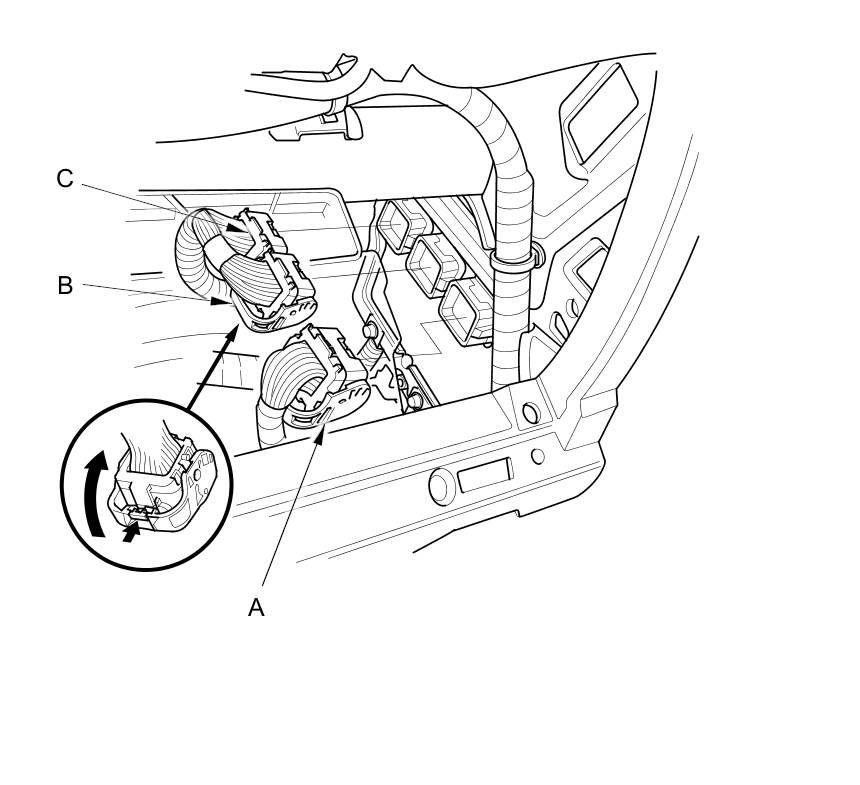 C

B

A