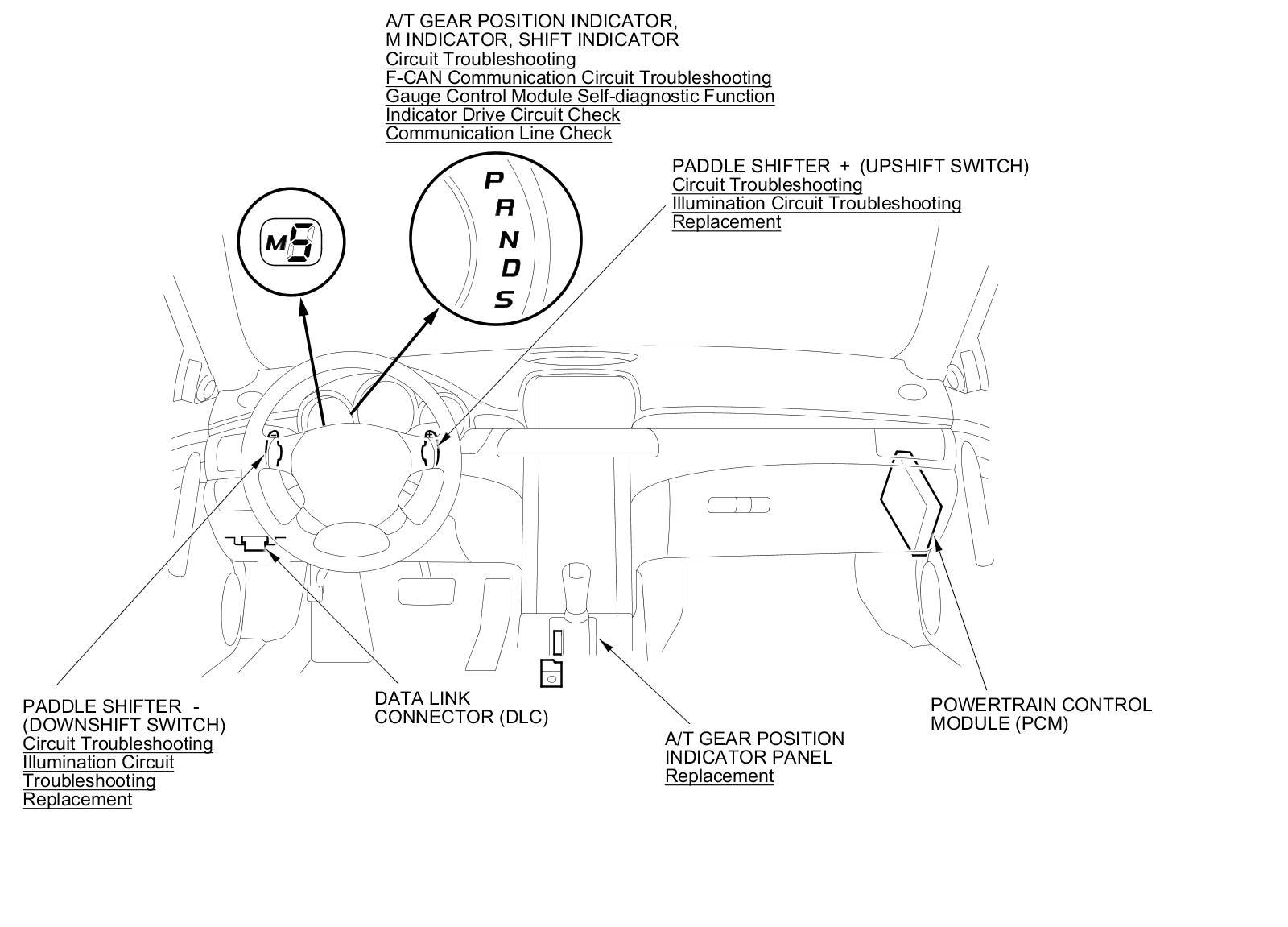 A/T GEAR POSITION INDICATOR, M INDICATOR, SHIFT INDICATOR
Circuit Troubleshooting
F-CAN Communication Circuit Troubleshooting
Gauge Control Module Self-diagnostic Function
Indicator Drive Circuit Check
Communication Line Check

PADDLE SHIFTER + (UPSHIFT SWITCH)
Circuit Troubleshooting
Illumination Circuit Troubleshooting
Replacement

M 5

P
R
N
D
S

PADDLE SHIFTER - (DOWNSHIFT SWITCH)
Circuit Troubleshooting
Illumination Circuit Troubleshooting
Replacement

DATA LINK CONNECTOR (DLC)

A/T GEAR POSITION INDICATOR PANEL
Replacement

POWERTRAIN CONTROL MODULE (PCM)