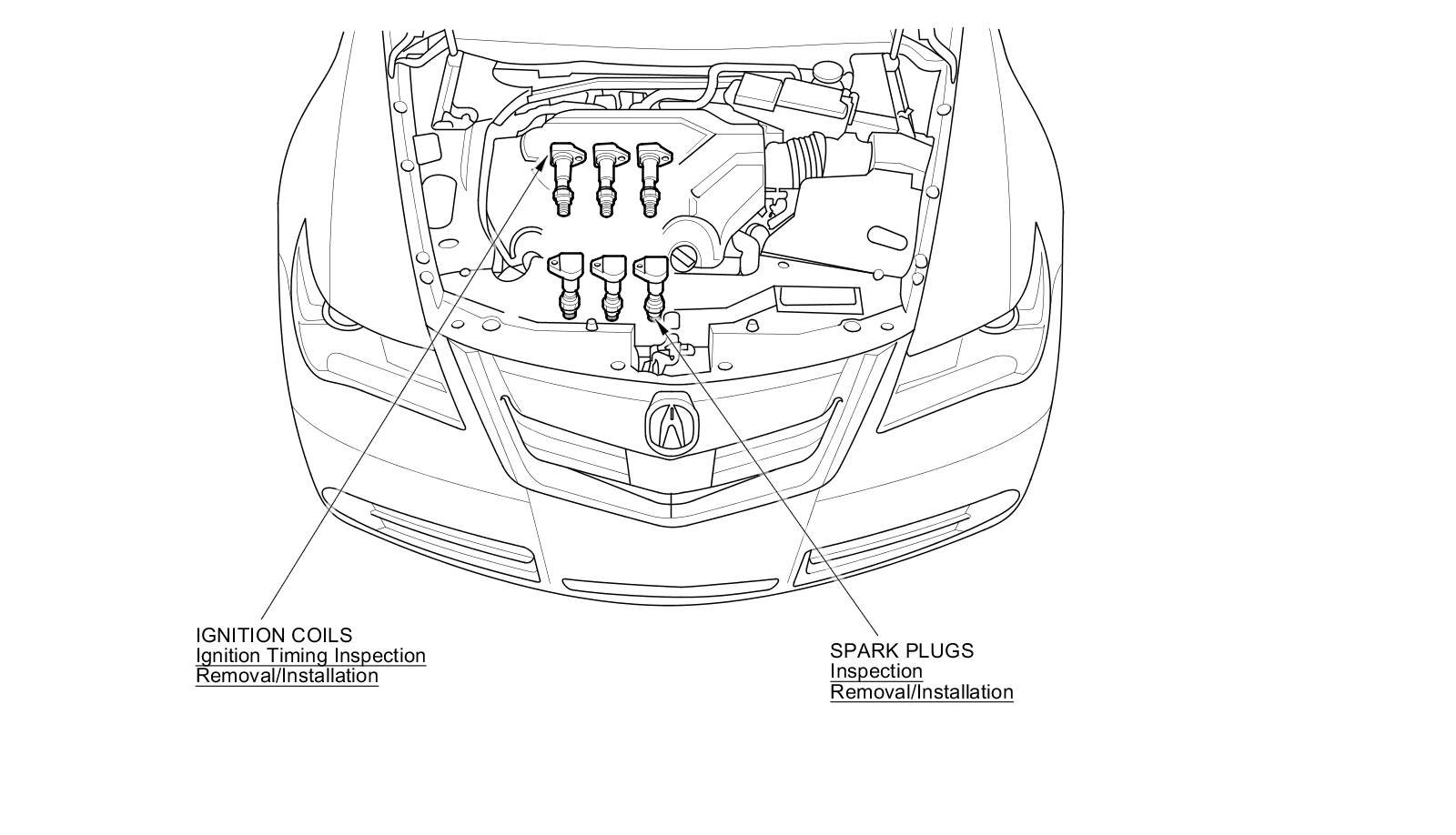 IGNITION COILS
Ignition Timing Inspection
Removal/Installation

SPARK PLUGS
Inspection
Removal/Installation