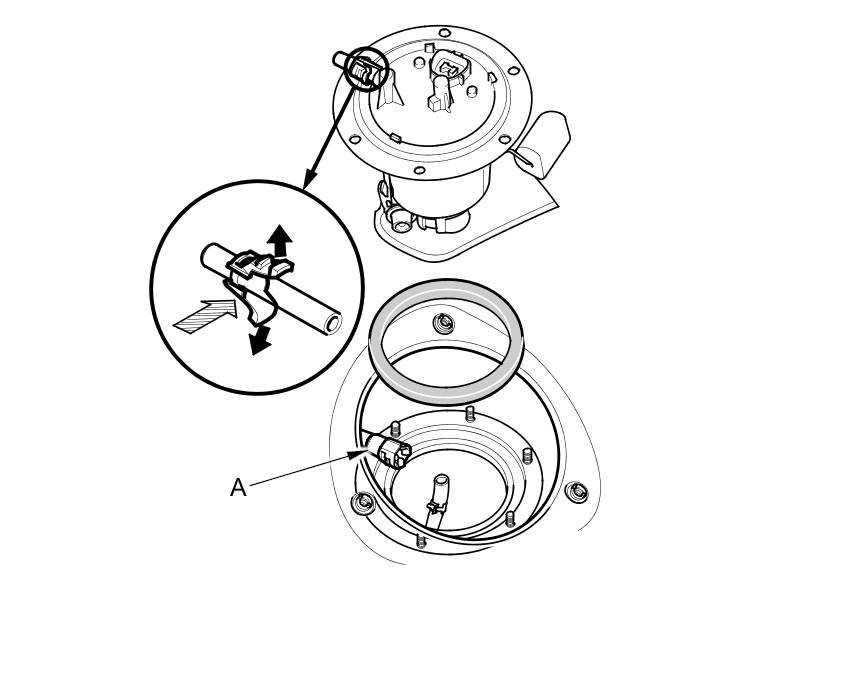 A