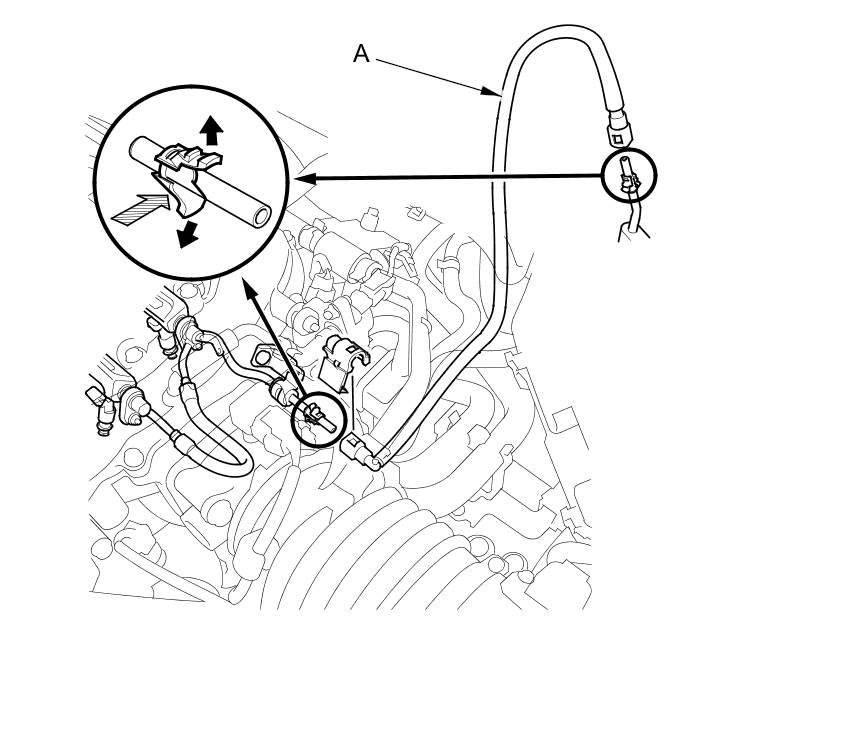 A