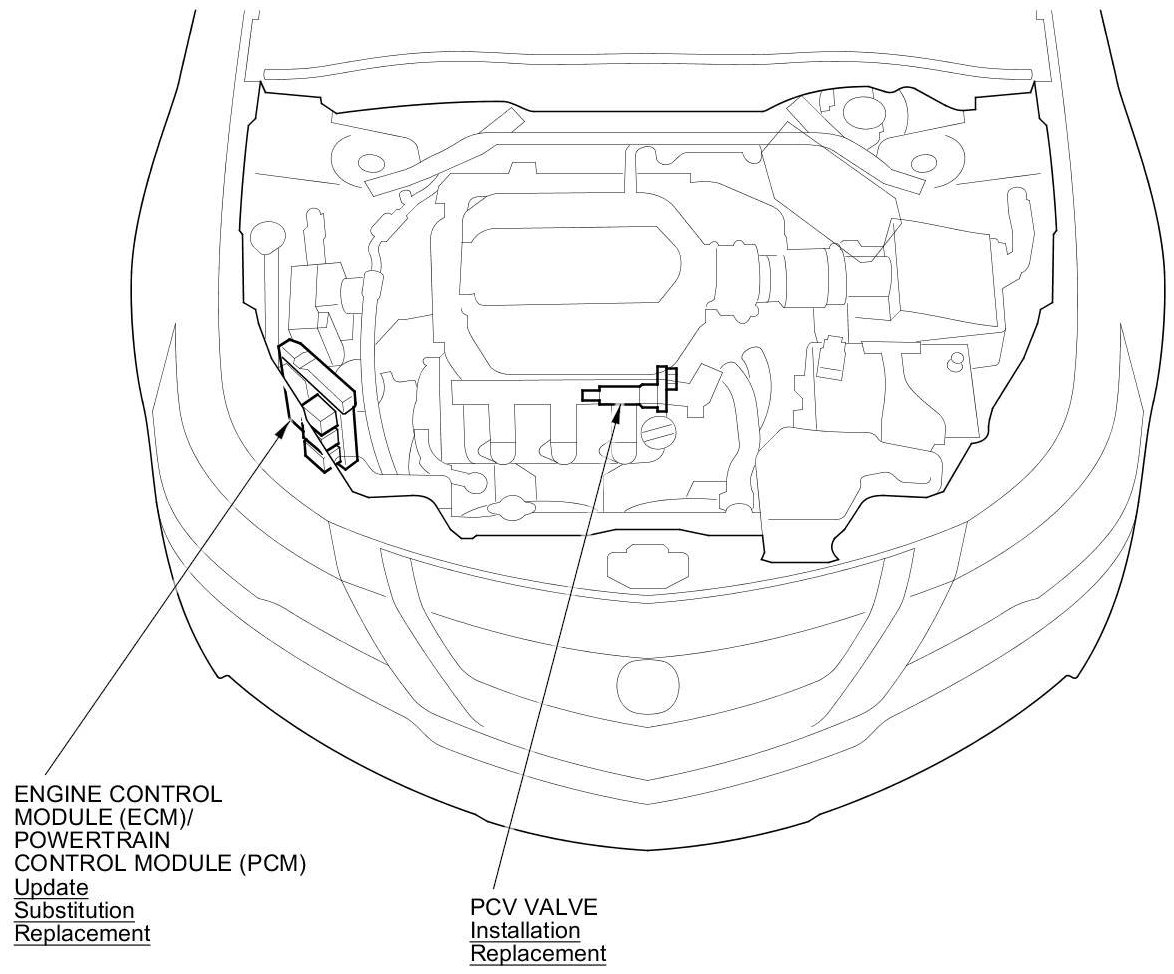 ENGINE CONTROL MODULE (ECM)/ POWERTRAIN CONTROL MODULE (PCM)
Update
Substitution
Replacement

PCV VALVE
Installation
Replacement