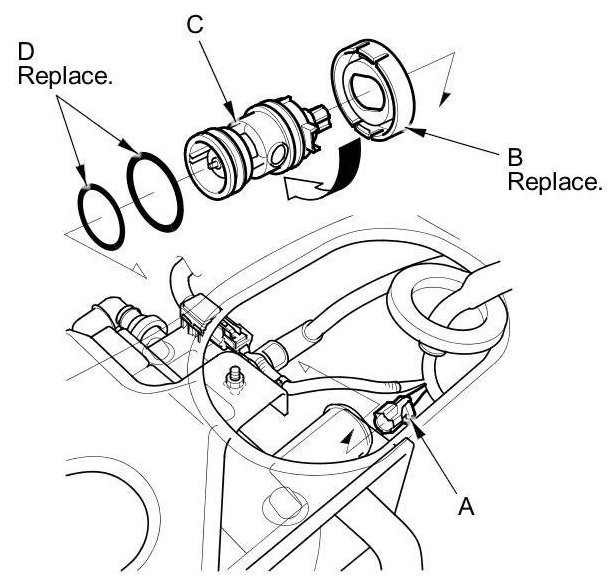 D
Replace.

C

B
Replace.

A