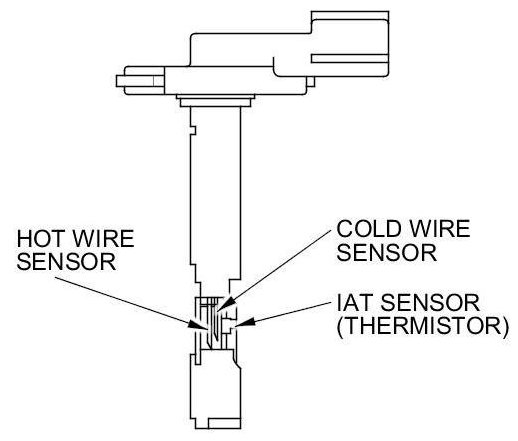 HOT WIRE SENSOR

COLD WIRE SENSOR

IAT SENSOR (THERMISTOR)