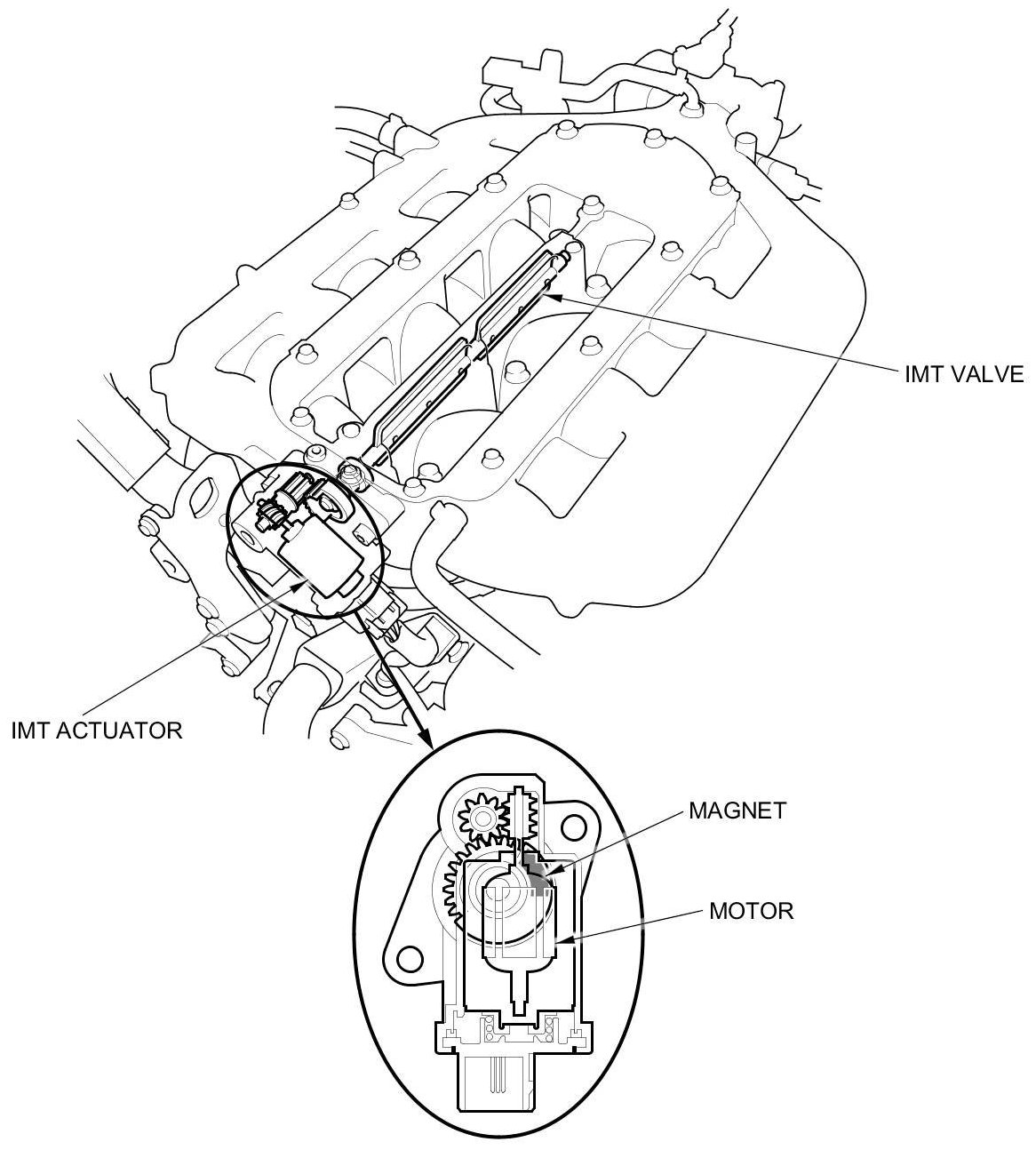 IMT VALVE

IMT ACTUATOR

MAGNET

MOTOR