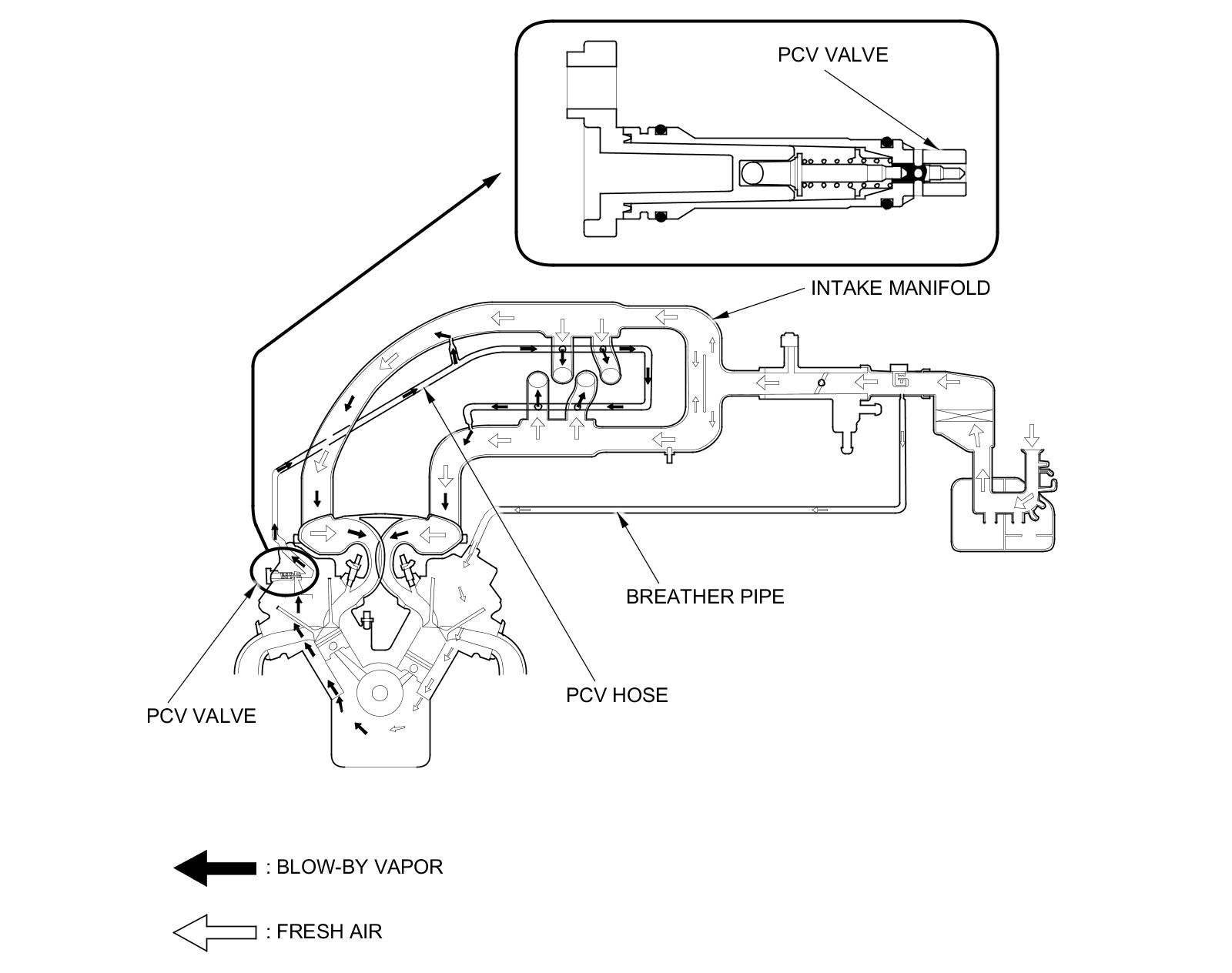 PCV VALVE

INTAKE MANIFOLD

BREATHER PIPE

PCV HOSE

PCV VALVE

: BLOW-BY VAPOR

: FRESH AIR