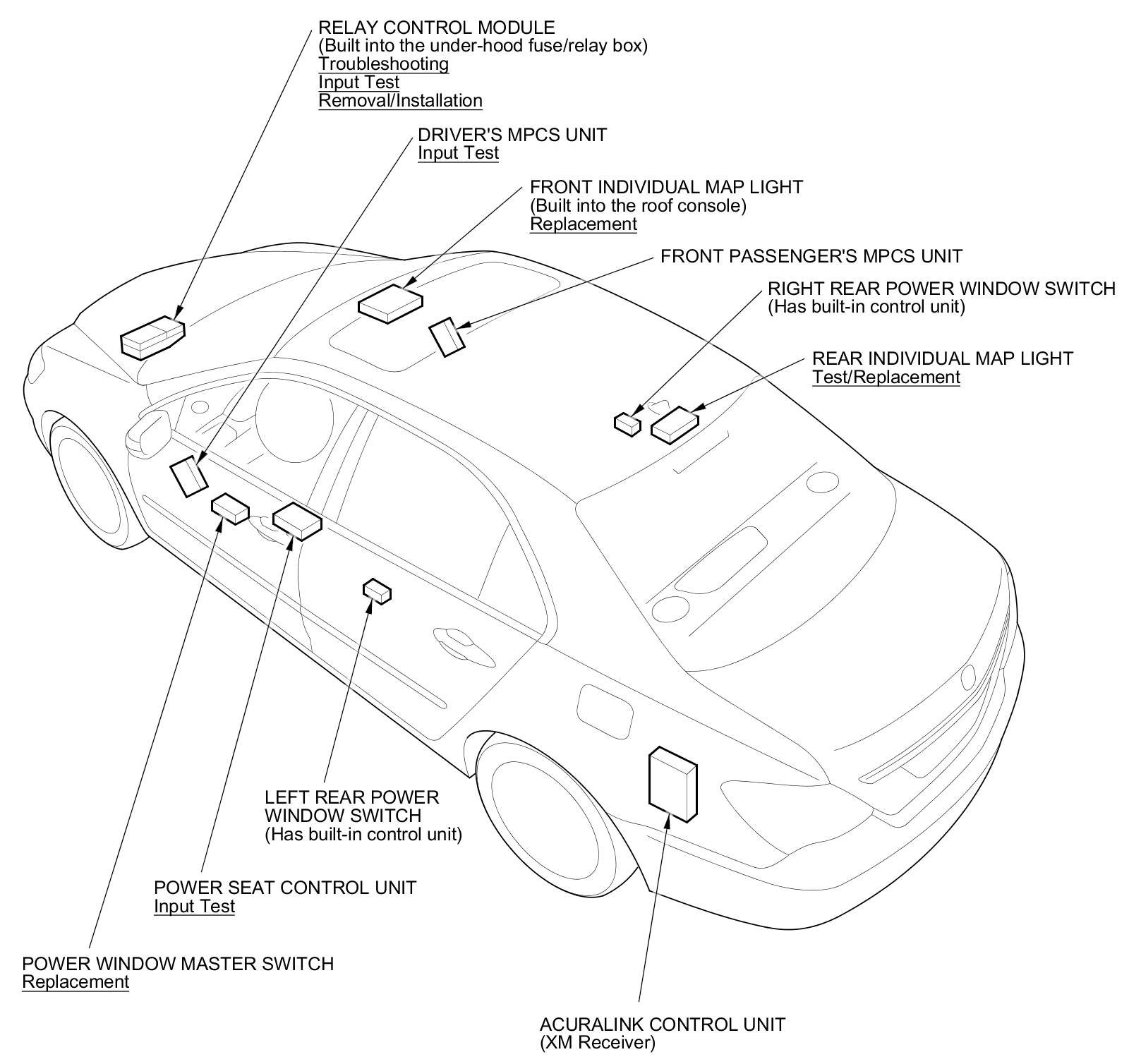 RELAY CONTROL MODULE
(Built into the under-hood fuse/relay box)
Troubleshooting
Input Test
Removal/Installation

DRIVER'S MPCS UNIT
Input Test

FRONT INDIVIDUAL MAP LIGHT
(Built into the roof console)
Replacement

FRONT PASSENGER'S MPCS UNIT

RIGHT REAR POWER WINDOW SWITCH
(Has built-in control unit)

REAR INDIVIDUAL MAP LIGHT
Test/Replacement

LEFT REAR POWER WINDOW SWITCH
(Has built-in control unit)

POWER SEAT CONTROL UNIT
Input Test

POWER WINDOW MASTER SWITCH
Replacement

ACURALINK CONTROL UNIT
(XM Receiver)