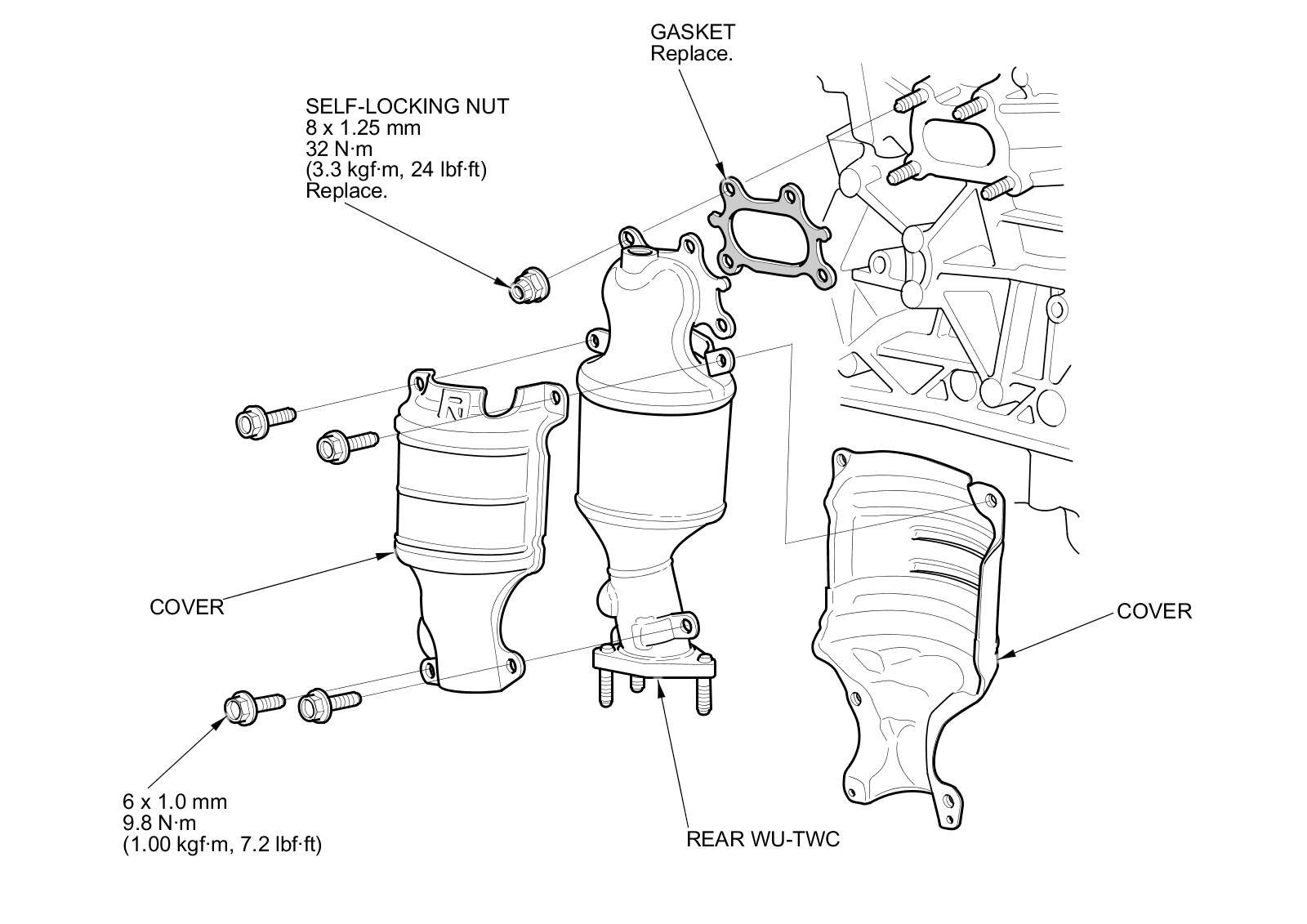 GASKET
Replace.

SELF-LOCKING NUT
8 x 1.25 mm
32 N·m
(3.3 kgf·m, 24 lbf·ft)
Replace.

R

COVER

COVER

6 x 1.0 mm
9.8 N·m
(1.00 kgf·m, 7.2 lbf·ft)

REAR WU-TWC