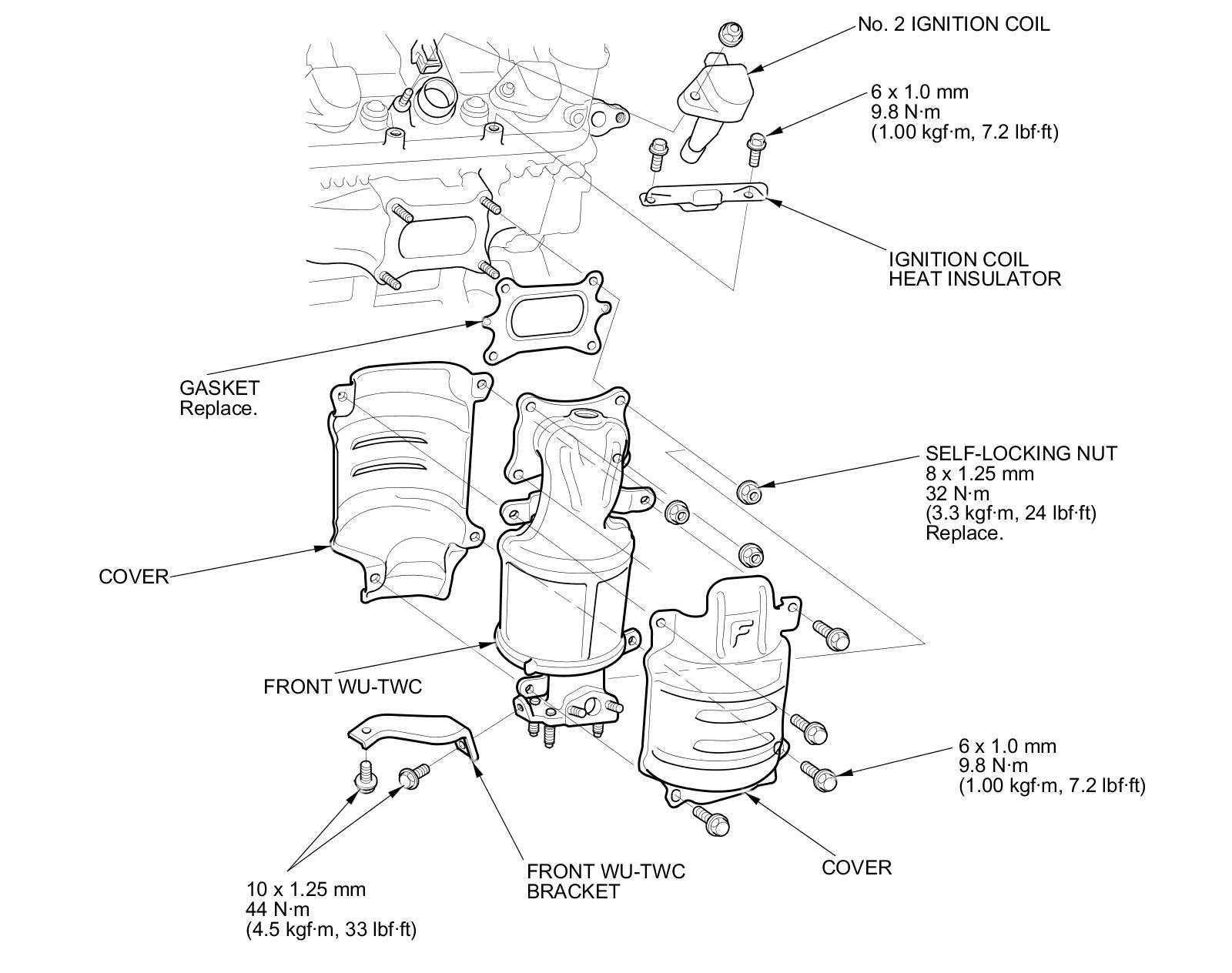 No. 2 IGNITION COIL

6 x 1.0 mm
9.8 N·m
(1.00 kgf·m, 7.2 lbf·ft)

IGNITION COIL
HEAT INSULATOR

GASKET
Replace.

SELF-LOCKING NUT
8 x 1.25 mm
32 N·m
(3.3 kgf·m, 24 lbf·ft)
Replace.

COVER

F

FRONT WU-TWC

6 x 1.0 mm
9.8 N·m
(1.00 kgf·m, 7.2 lbf·ft)

COVER

FRONT WU-TWC
BRACKET

10 x 1.25 mm
44 N·m
(4.5 kgf·m, 33 lbf·ft)