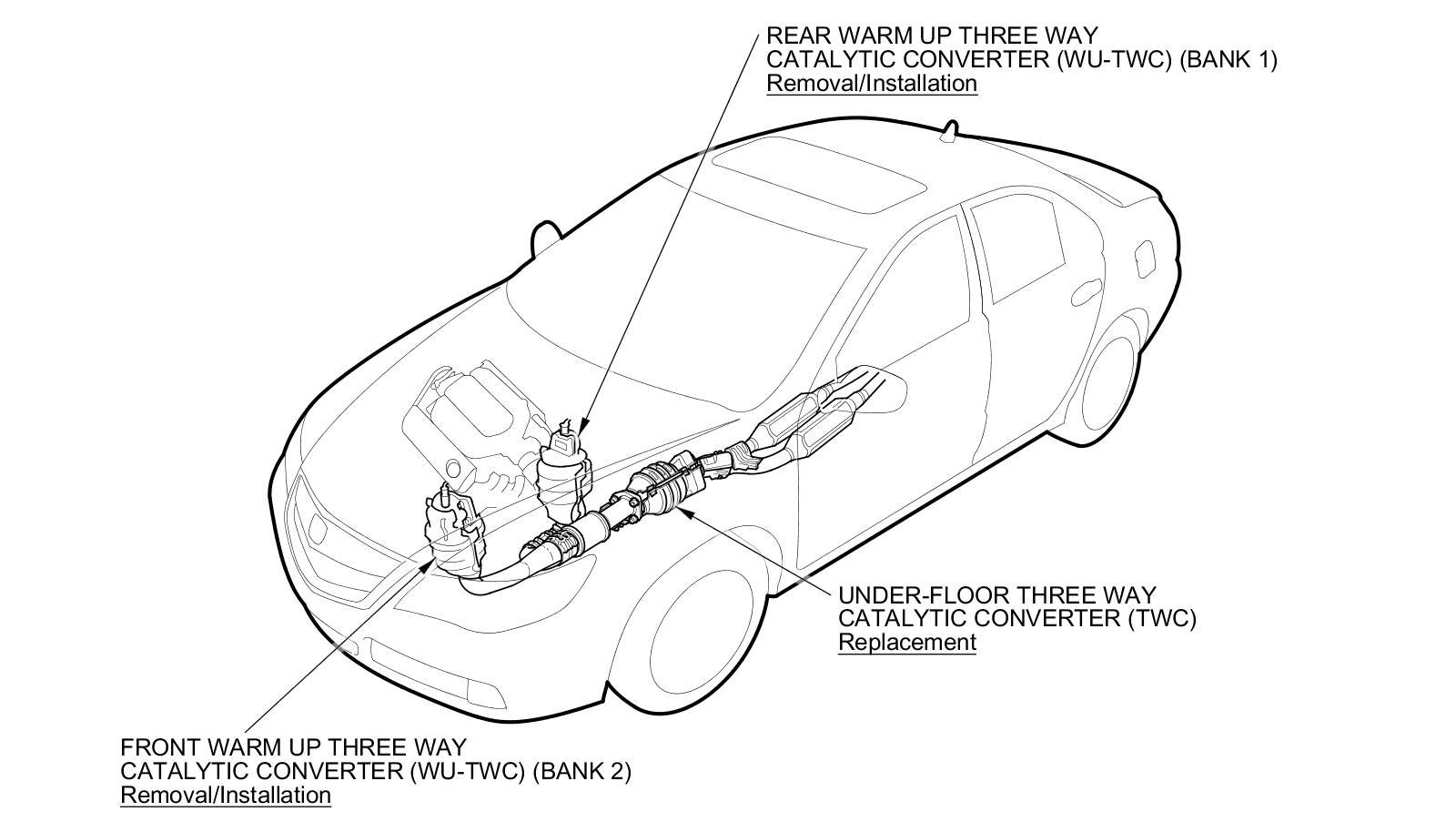 REAR WARM UP THREE WAY
CATALYTIC CONVERTER (WU-TWC) (BANK 1)
Removal/Installation

UNDER-FLOOR THREE WAY
CATALYTIC CONVERTER (TWC)
Replacement

FRONT WARM UP THREE WAY
CATALYTIC CONVERTER (WU-TWC) (BANK 2)
Removal/Installation