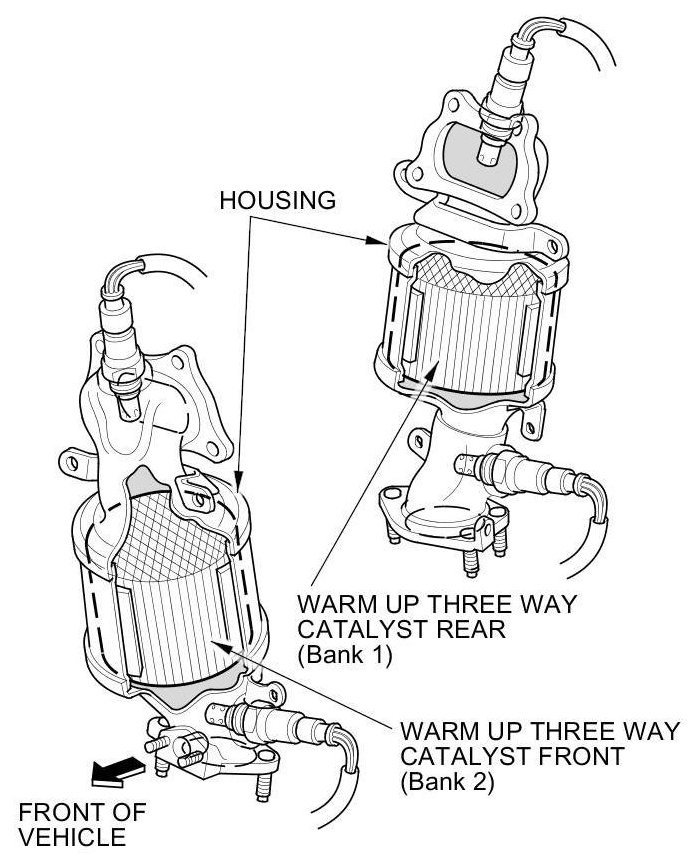 HOUSING

WARM UP THREE WAY CATALYST REAR (Bank 1)

WARM UP THREE WAY CATALYST FRONT (Bank 2)

FRONT OF VEHICLE