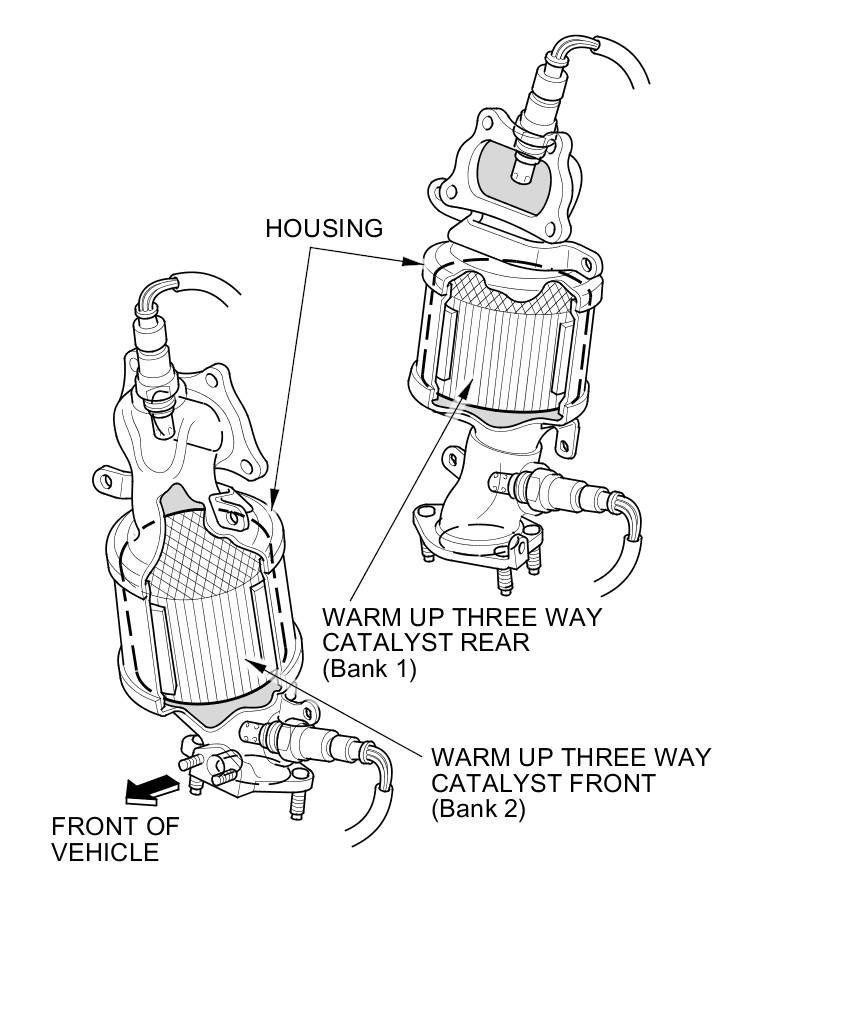 HOUSING

WARM UP THREE WAY CATALYST REAR (Bank 1)

WARM UP THREE WAY CATALYST FRONT (Bank 2)

FRONT OF VEHICLE