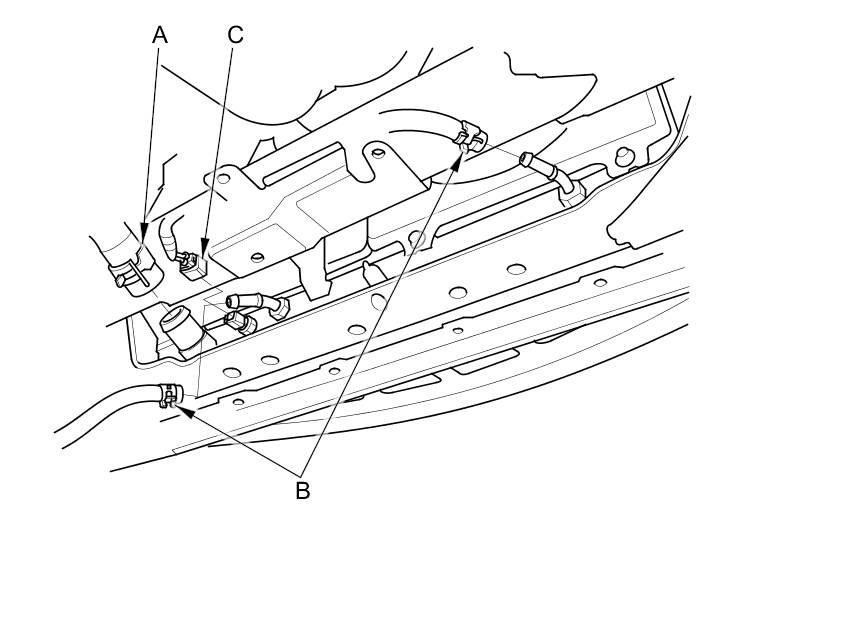 A
C
B