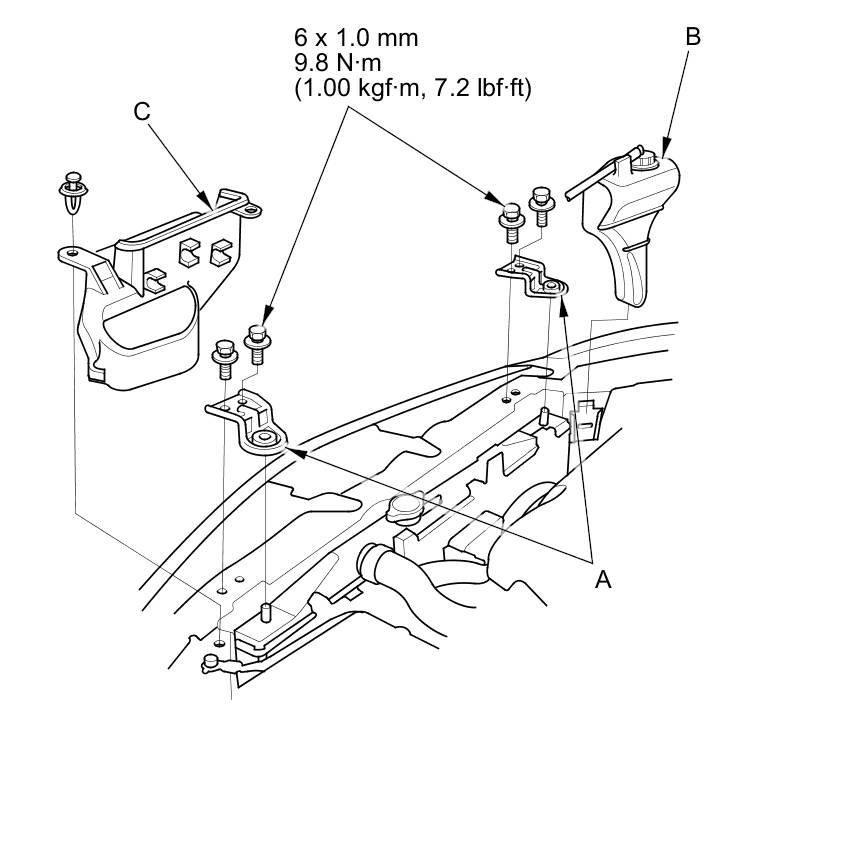 6 x 1.0 mm
9.8 N·m
(1.00 kgf·m, 7.2 lbf·ft)

B

C

A