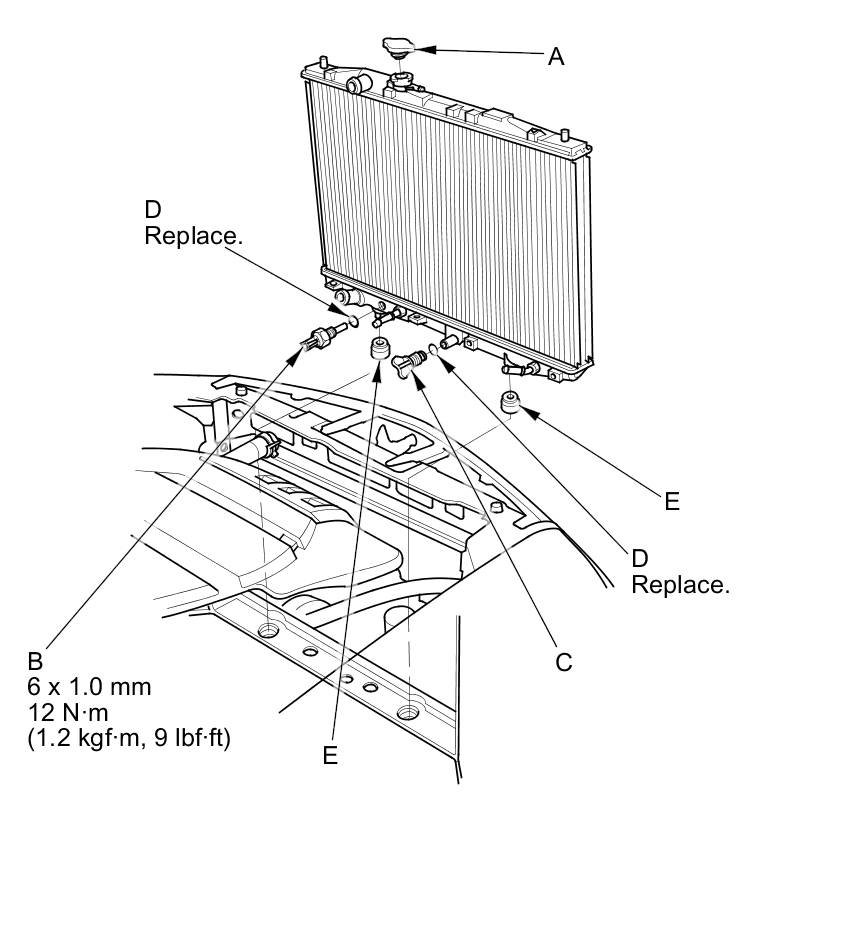 A

D
Replace.

E

D
Replace.

C

B
6 x 1.0 mm
12 N·m
(1.2 kgf·m, 9 lbf·ft)

E