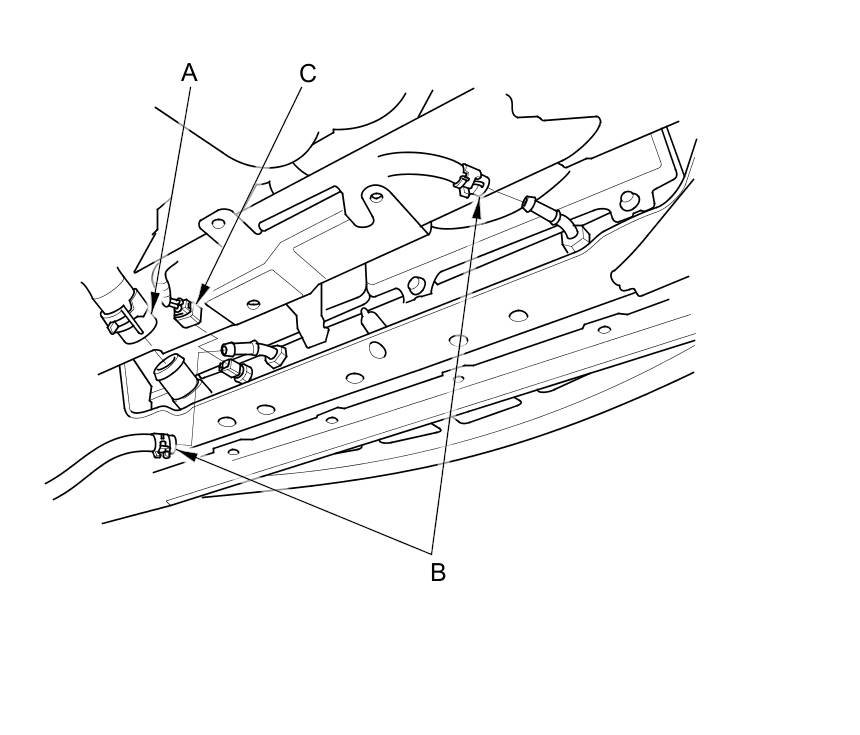 A
C
B