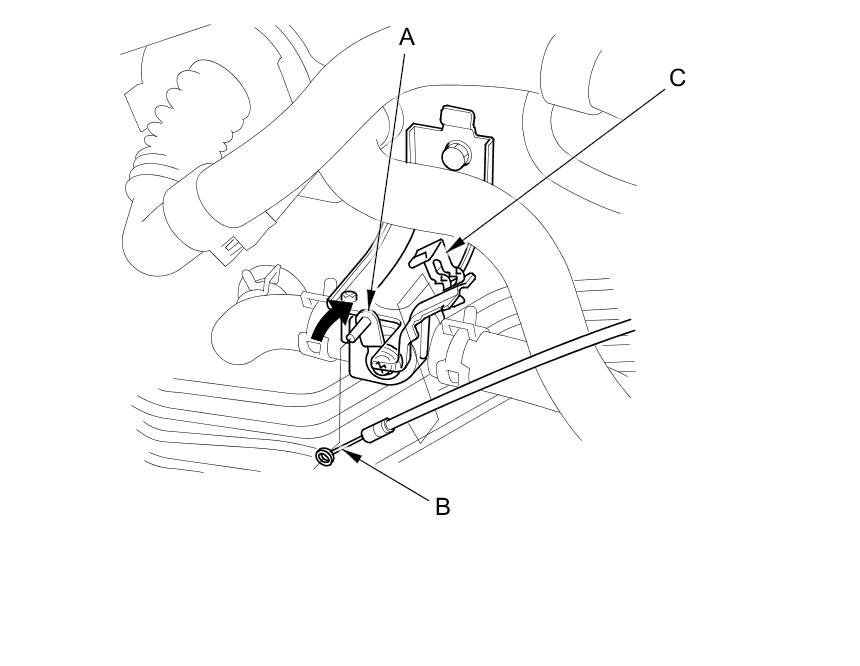 A

C

B