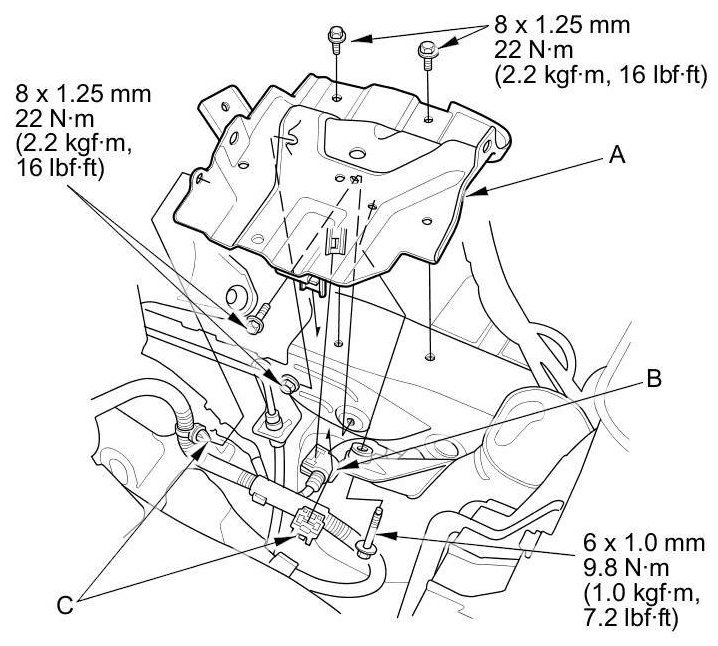 8 x 1.25 mm
22 N·m
(2.2 kgf·m, 16 lbf·ft)

8 x 1.25 mm
22 N·m
(2.2 kgf·m,
16 lbf·ft)

A

B

6 x 1.0 mm
9.8 N·m
(1.0 kgf·m,
7.2 lbf·ft)

C