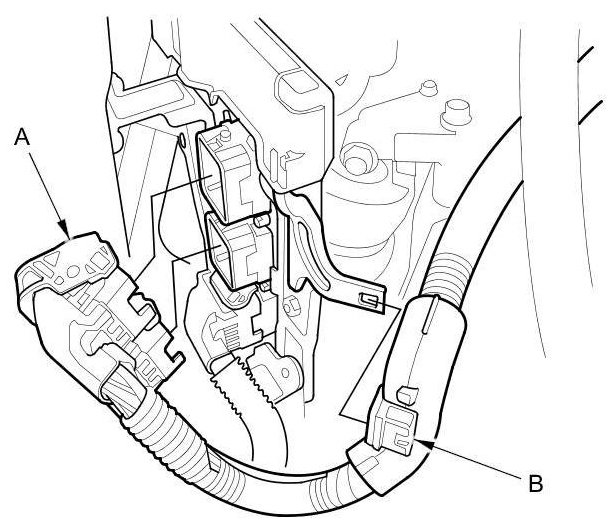 A

B