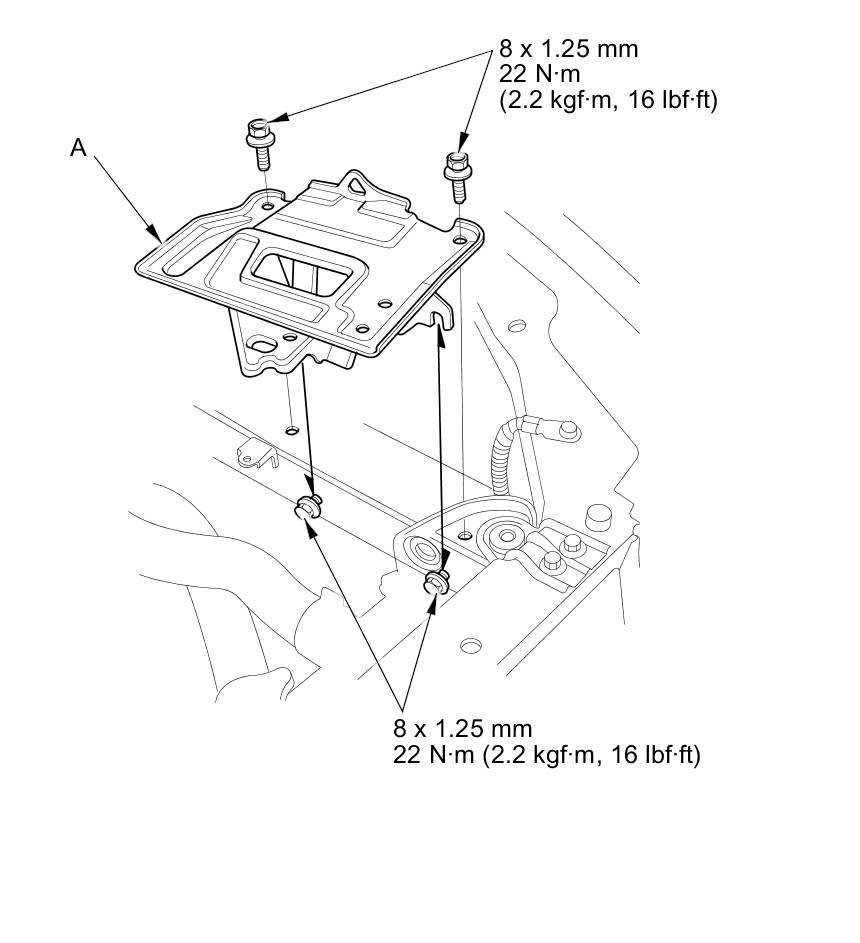 8 x 1.25 mm
22 N·m
(2.2 kgf·m, 16 lbf·ft)

A

8 x 1.25 mm
22 N·m (2.2 kgf·m, 16 lbf·ft)