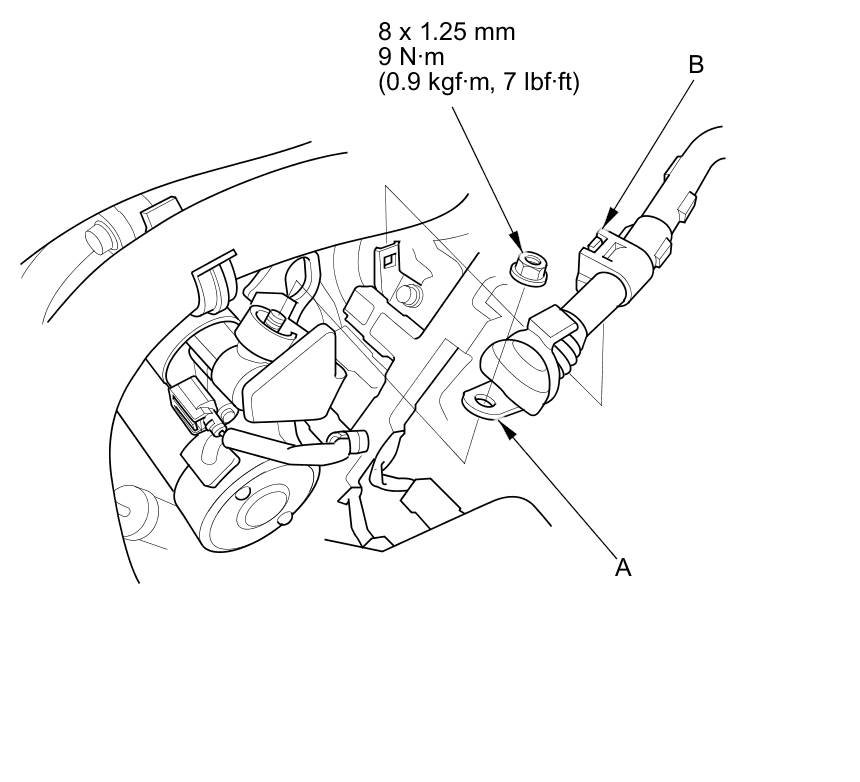 8 x 1.25 mm
9 N·m
(0.9 kgf·m, 7 lbf·ft)

B

A