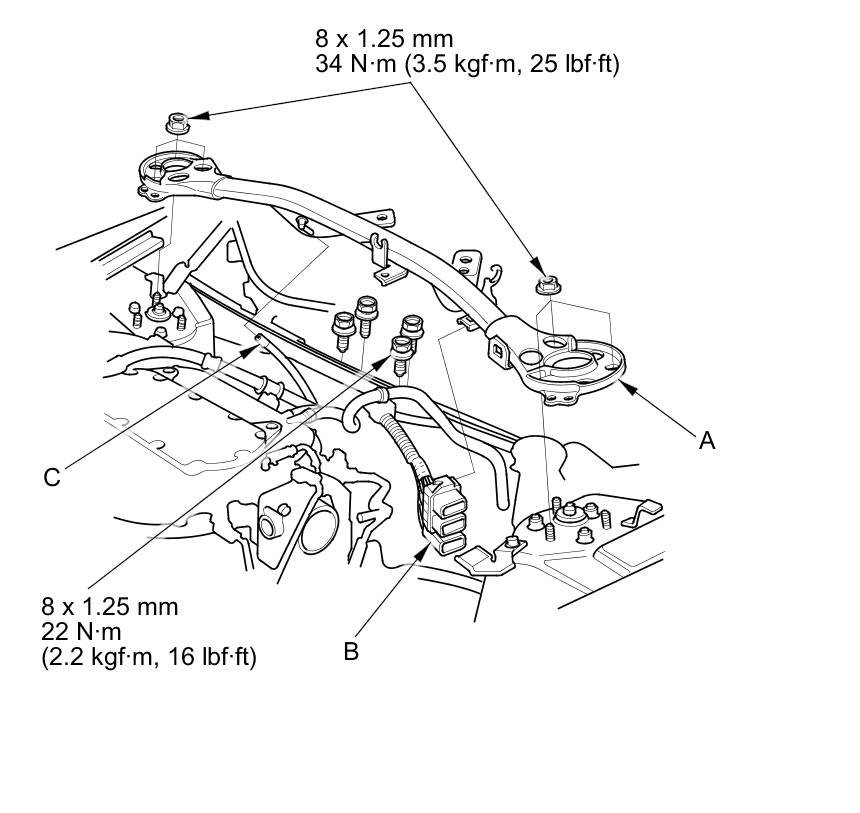 8 x 1.25 mm
34 N·m (3.5 kgf·m, 25 lbf·ft)

A

C

8 x 1.25 mm
22 N·m
(2.2 kgf·m, 16 lbf·ft)

B