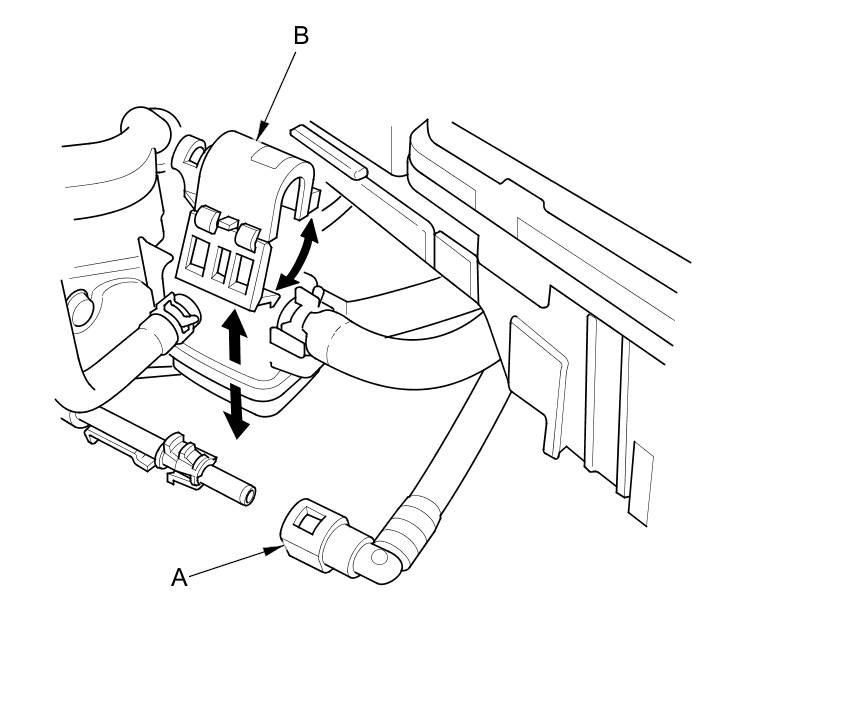 B

A