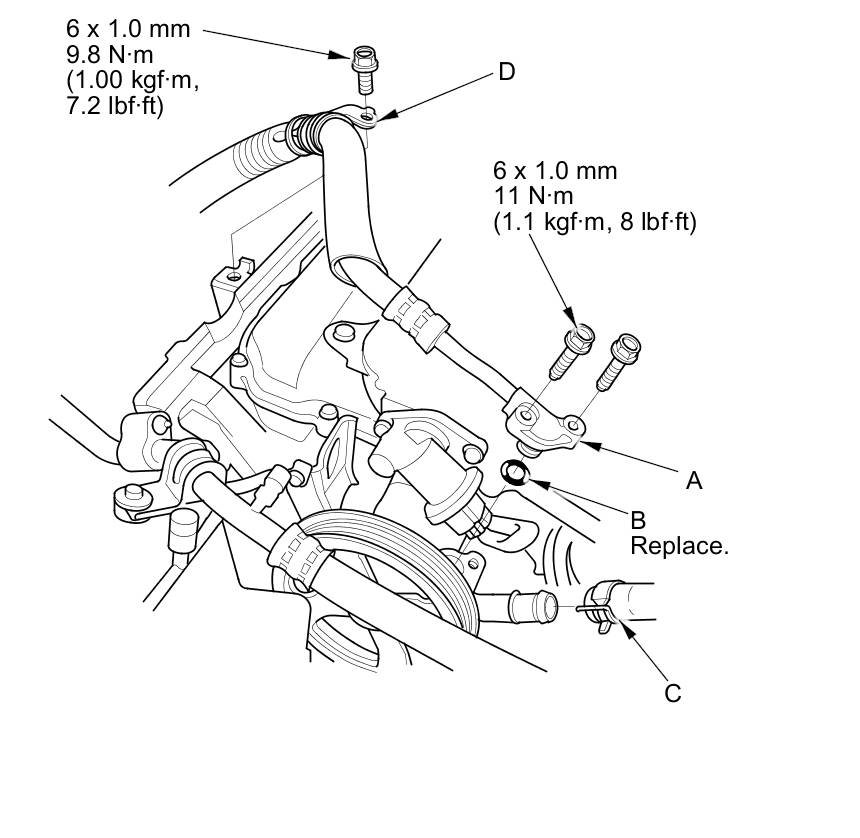 6 x 1.0 mm
9.8 N·m
(1.00 kgf·m,
7.2 lbf·ft)

D

6 x 1.0 mm
11 N·m
(1.1 kgf·m, 8 lbf·ft)

A

B
Replace.

C