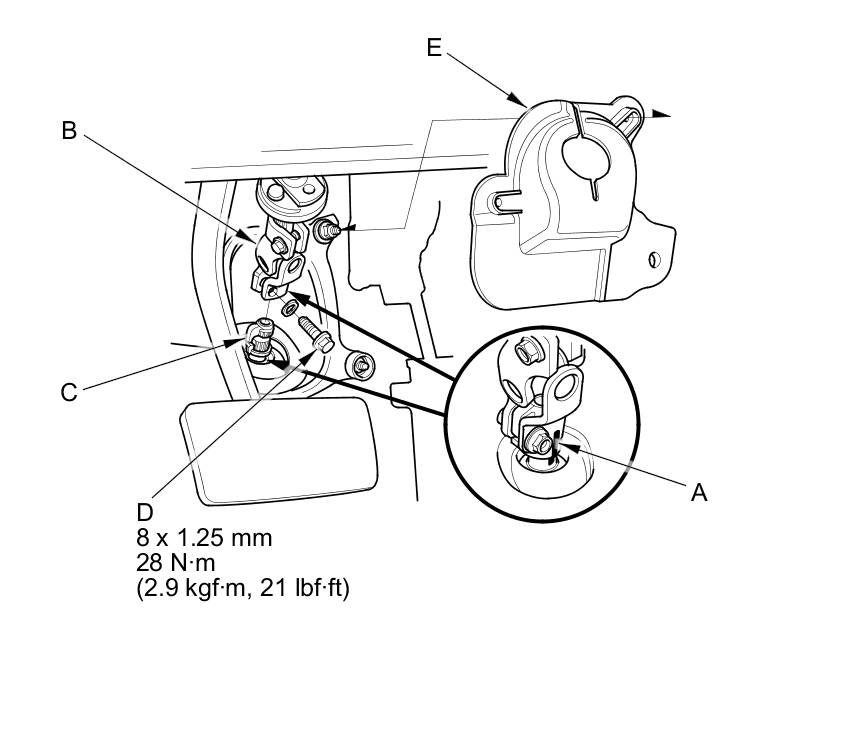 E

B

C

A

D
8 x 1.25 mm
28 N·m
(2.9 kgf·m, 21 lbf·ft)