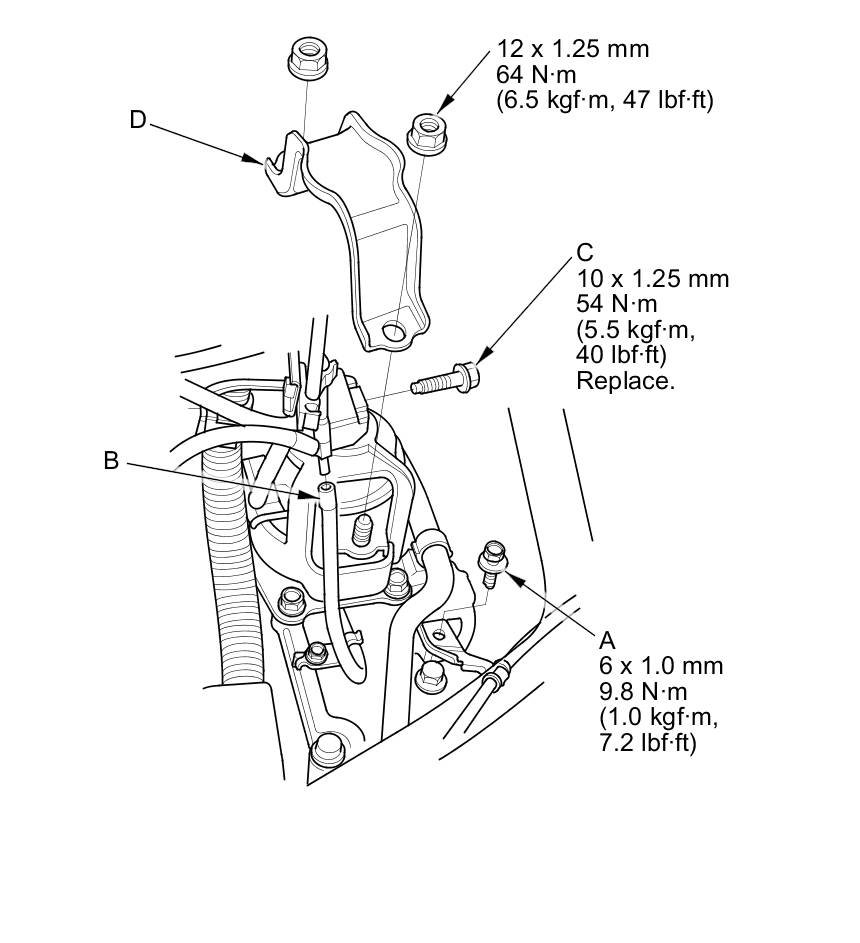 12 x 1.25 mm
64 N·m
(6.5 kgf·m, 47 lbf·ft)

D

C
10 x 1.25 mm
54 N·m
(5.5 kgf·m,
40 lbf·ft)
Replace.

B

A
6 x 1.0 mm
9.8 N·m
(1.0 kgf·m,
7.2 lbf·ft)